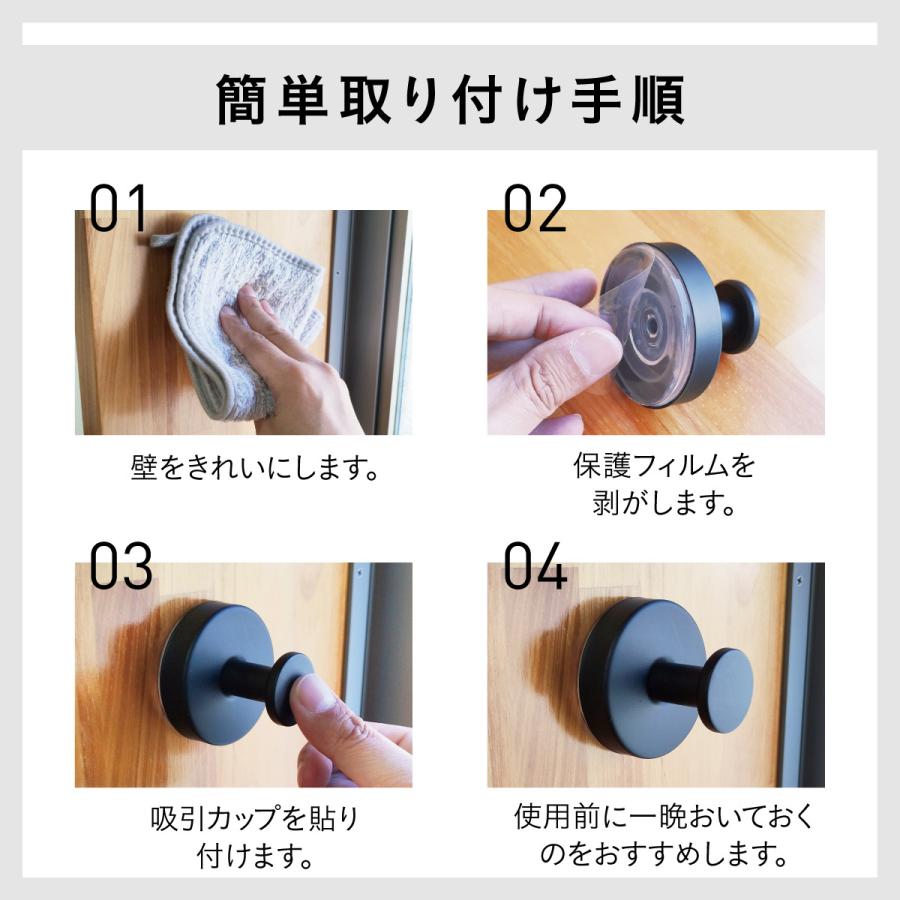 簡単取り付け手順

01

壁をきれいにします。

02

保護フィルムを剥がします。

03

吸引カップを貼り付けます。

04

使用前に一晩おいておくのをおすすめします。