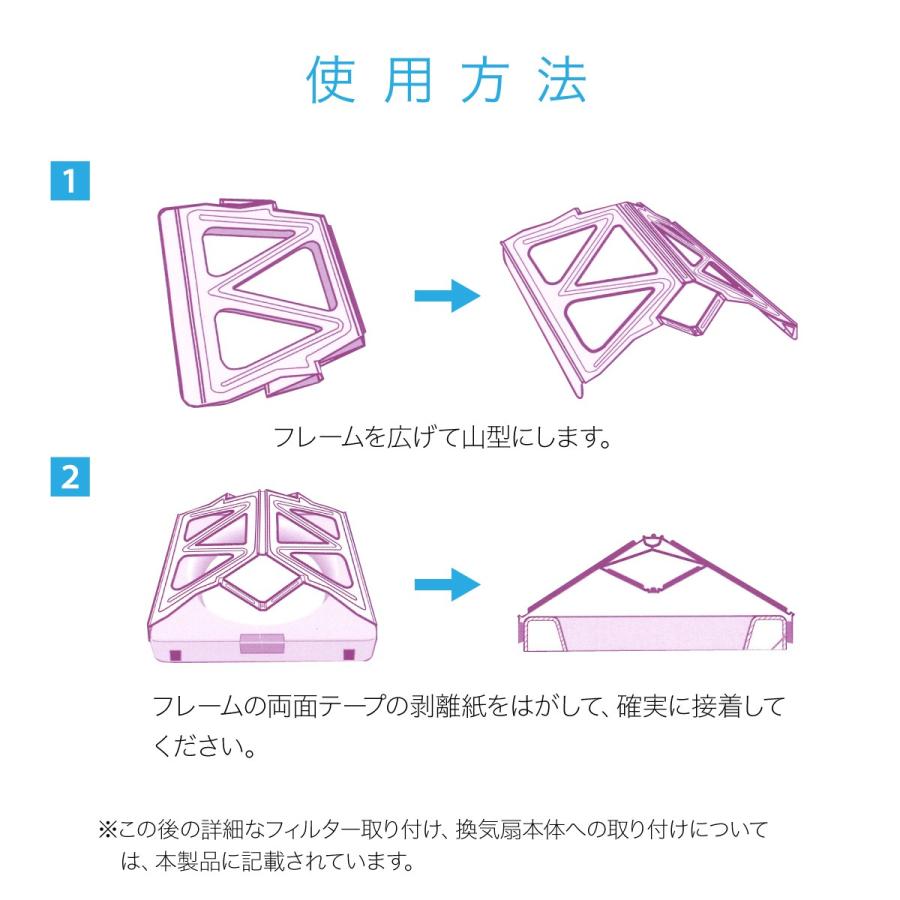 使用方法

1

フレームを広げて山型にします。

2

フレームの両面テープの剥離紙をはがして、確実に接着してください。

※この後の詳細なフィルター取り付け、換気扇本体への取り付けについては、本製品に記載されています。