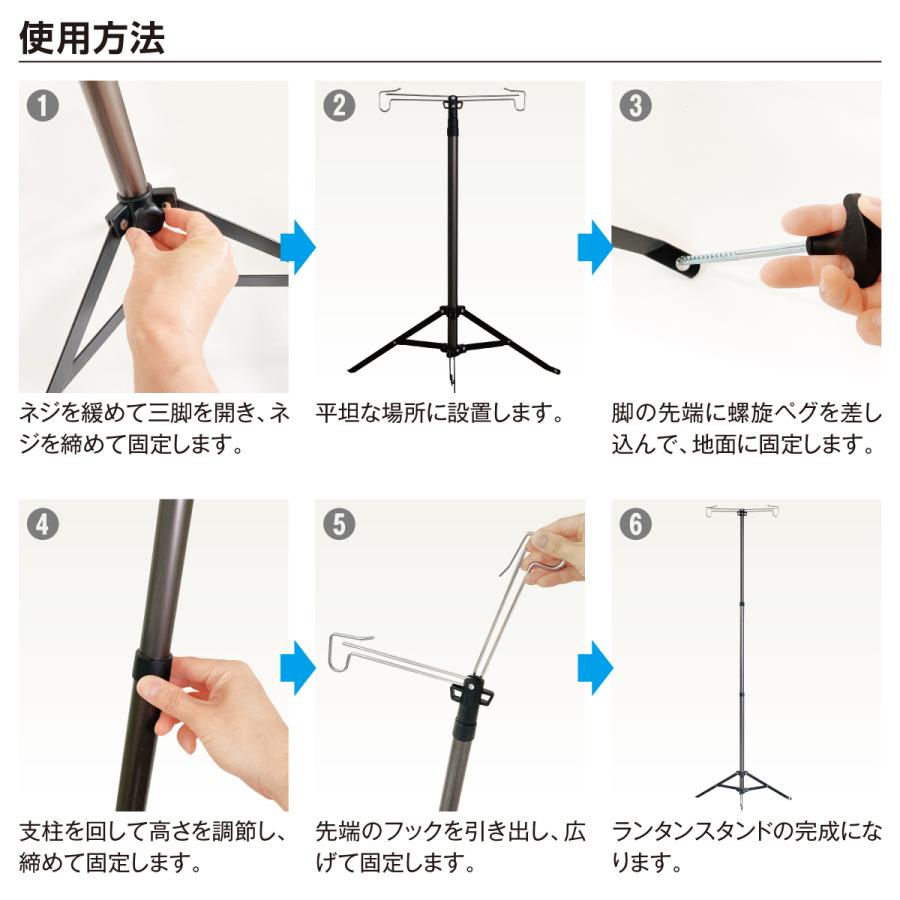 使用方法

1

ネジを緩めて三脚を開き、ネジを締めて固定します。

2

平坦な場所に設置します。

3

脚の先端に螺旋ペグを差し込んで、地面に固定します。

4

支柱を回して高さを調節し、締めて固定します。

5

先端のフックを引き出し、広げて固定します。

6

ランタンスタンドの完成になります。