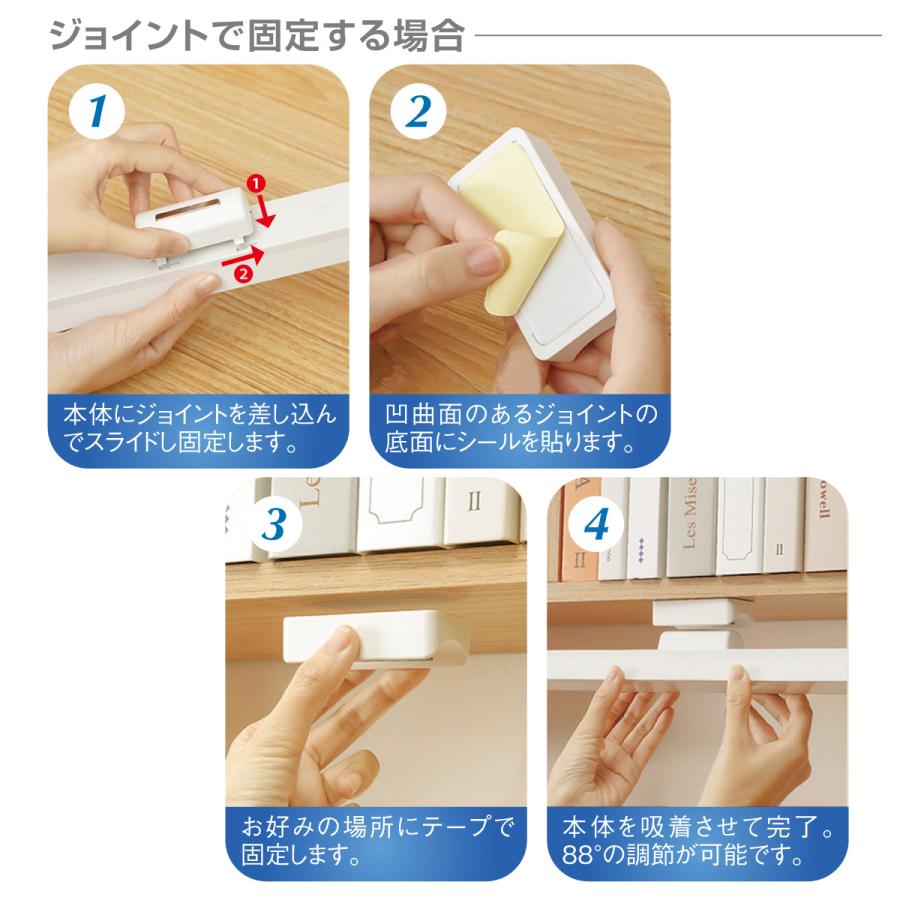 ジョイントで固定する場合

1
❶
❷
本体にジョイントを差し込んでスライドし固定します。

2
凹曲面のあるジョイントの底面にシールを貼ります。

3
Le
II
お好みの場所にテープで固定します。

4
II
Les Mise
II
owell
本体を吸着させて完了。88°の調節が可能です。