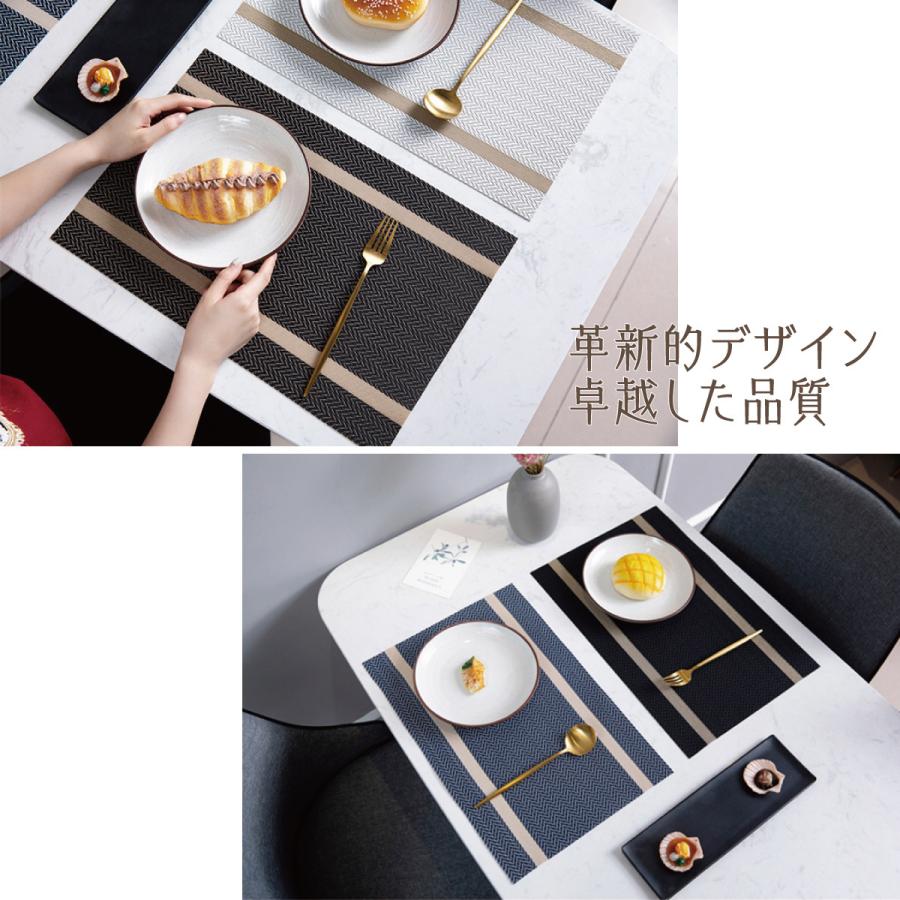 革新的デザイン
卓越した品質