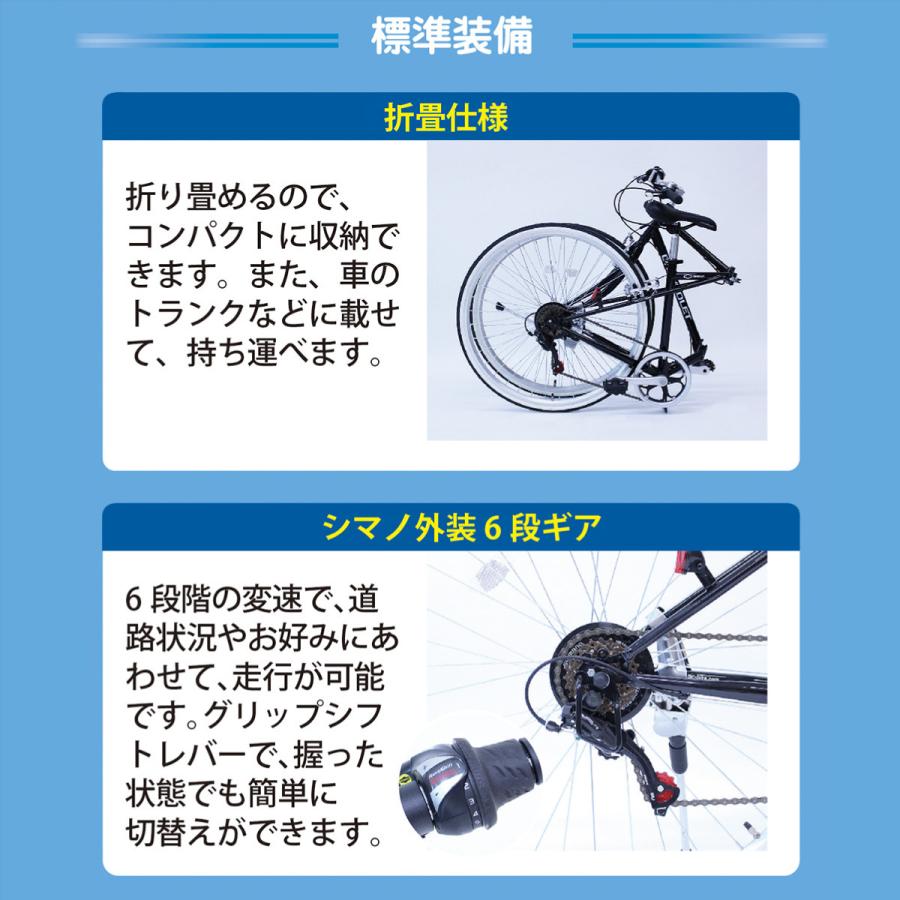 標準装備

折畳仕様

折り畳めるので、コンパクトに収納できます。また、車のトランクなどに載せて、持ち運べます。

シマノ外装 6 段ギア

6 段階の変速で、道路状況やお好みにあわせて、走行が可能です。グリップシフトレバーで、握った状態でも簡単に切替えができます。