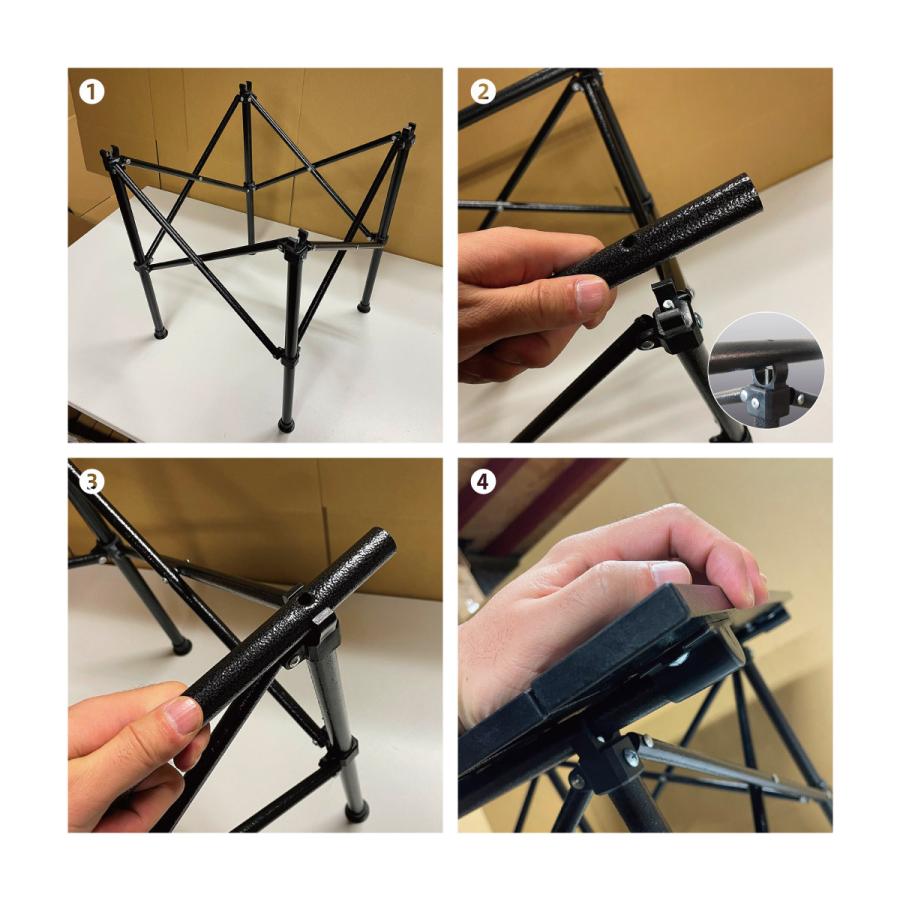 1
2
3
4