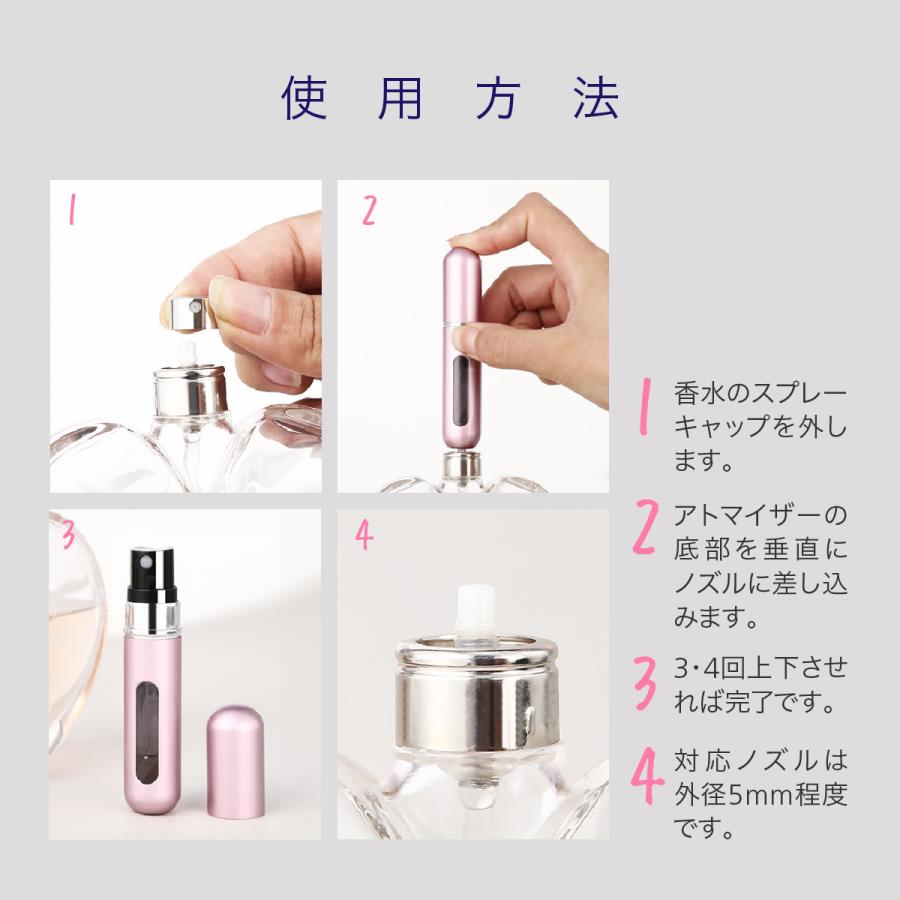 使用方法

1

2

3

4

1 香水のスプレーキャップを外します。

2 アトマイザーの底部を垂直にノズルに差し込みます。

3 3・4回上下させれば完了です。

4 対応ノズルは外径5mm程度です。