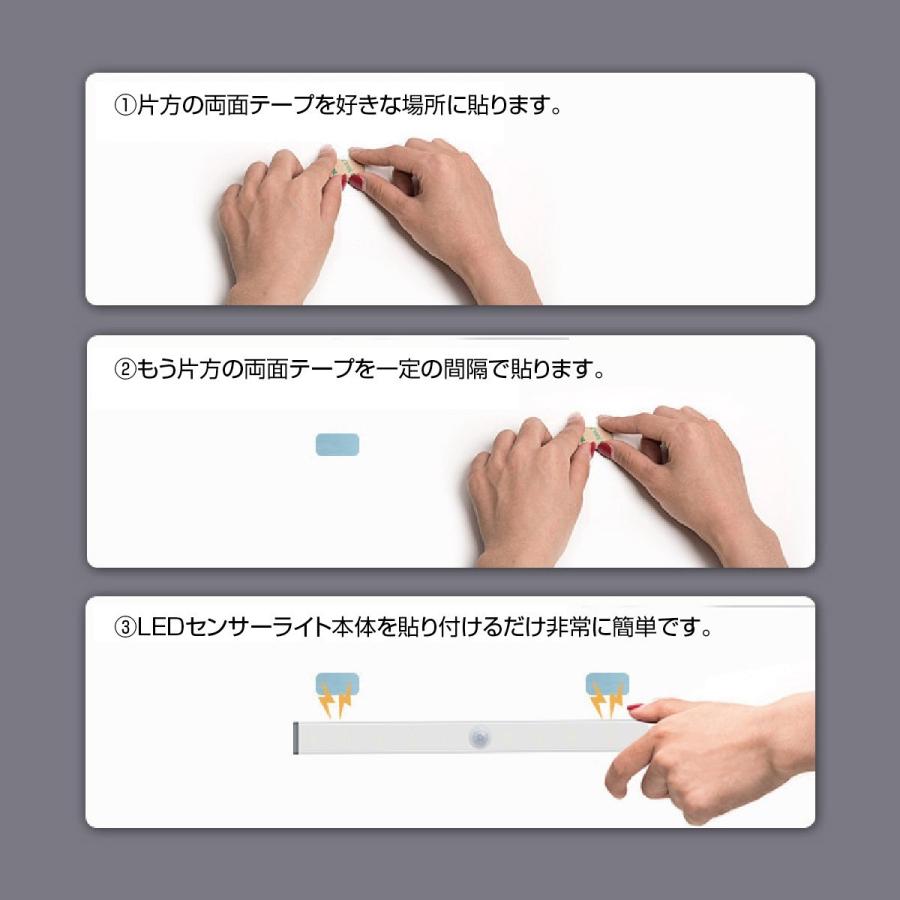 ①片方の両面テープを好きな場所に貼ります。

②もう片方の両面テープを一定の間隔で貼ります。

③LEDセンサーライト本体を貼り付けるだけ非常に簡単です。