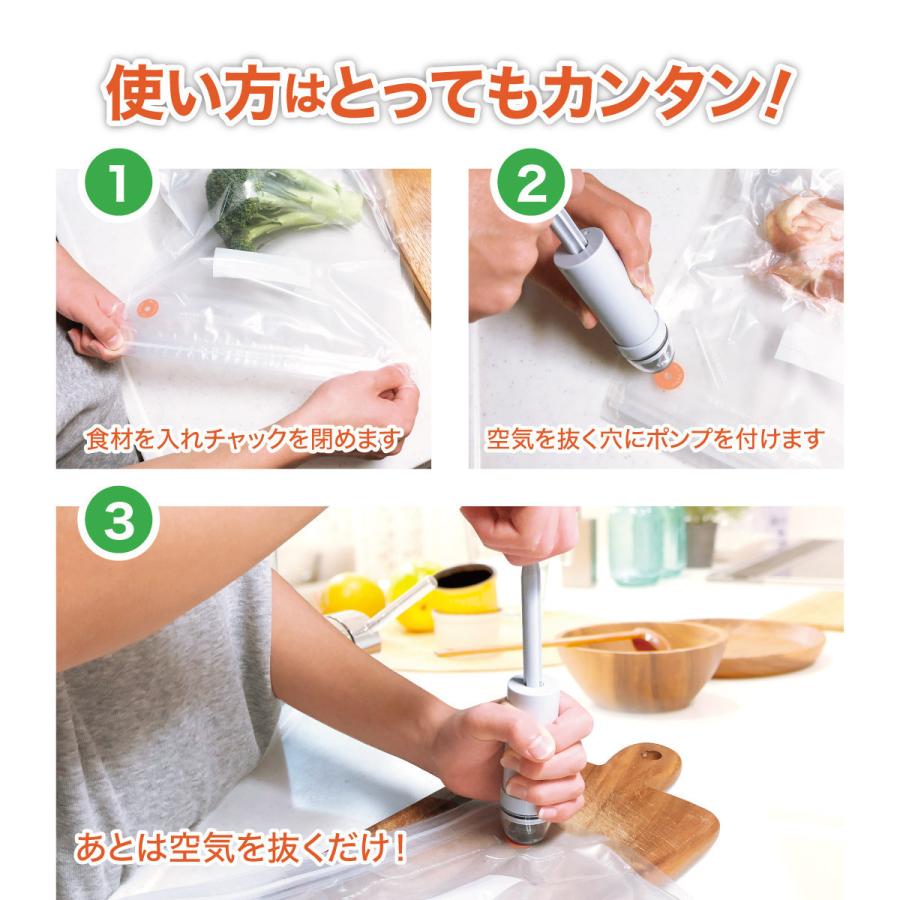 使い方はとってもカンタン!

1
食材を入れチャックを閉めます

2
空気を抜く穴にポンプを付けます

3
あとは空気を抜くだけ!