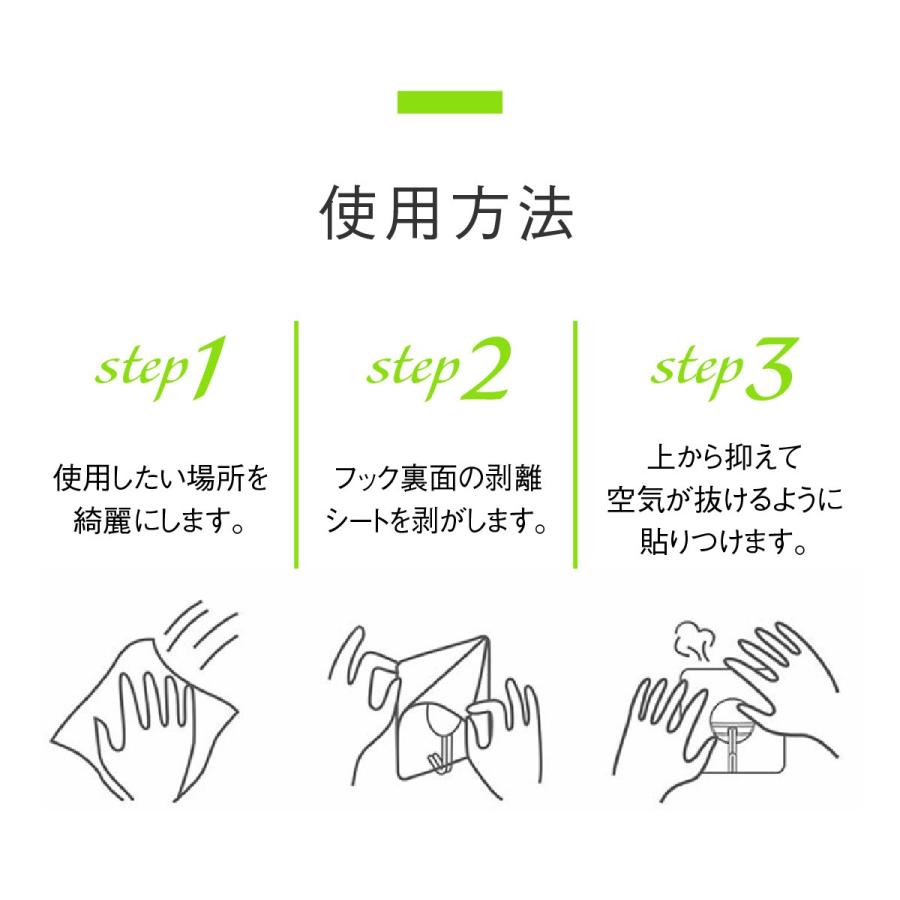 使用方法

step1

使用したい場所を綺麗にします。

step2

フック裏面の剥離シートを剥がします。

step3

上から抑えて空気が抜けるように貼りつけます。