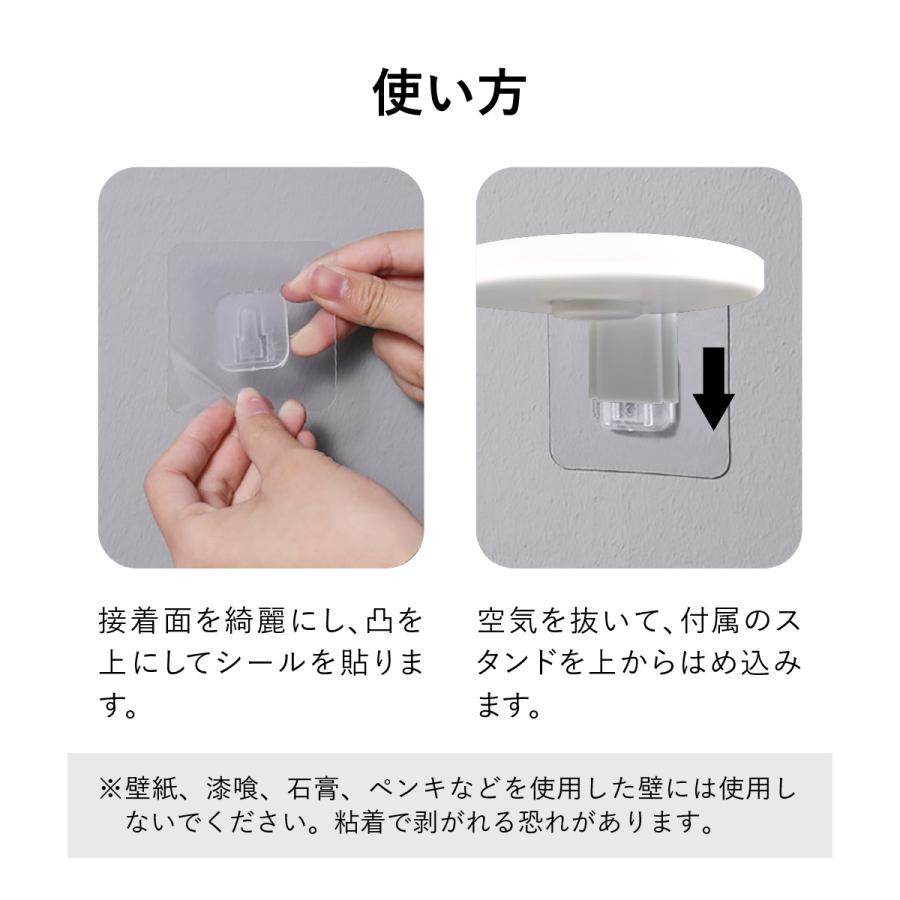 使い方

接着面を綺麗にし、凸を上にしてシールを貼ります。

空気を抜いて、付属のスタンドを上からはめ込みます。

※壁紙、漆喰、石膏、ペンキなどを使用した壁には使用しないでください。粘着で剥がれる恐れがあります。