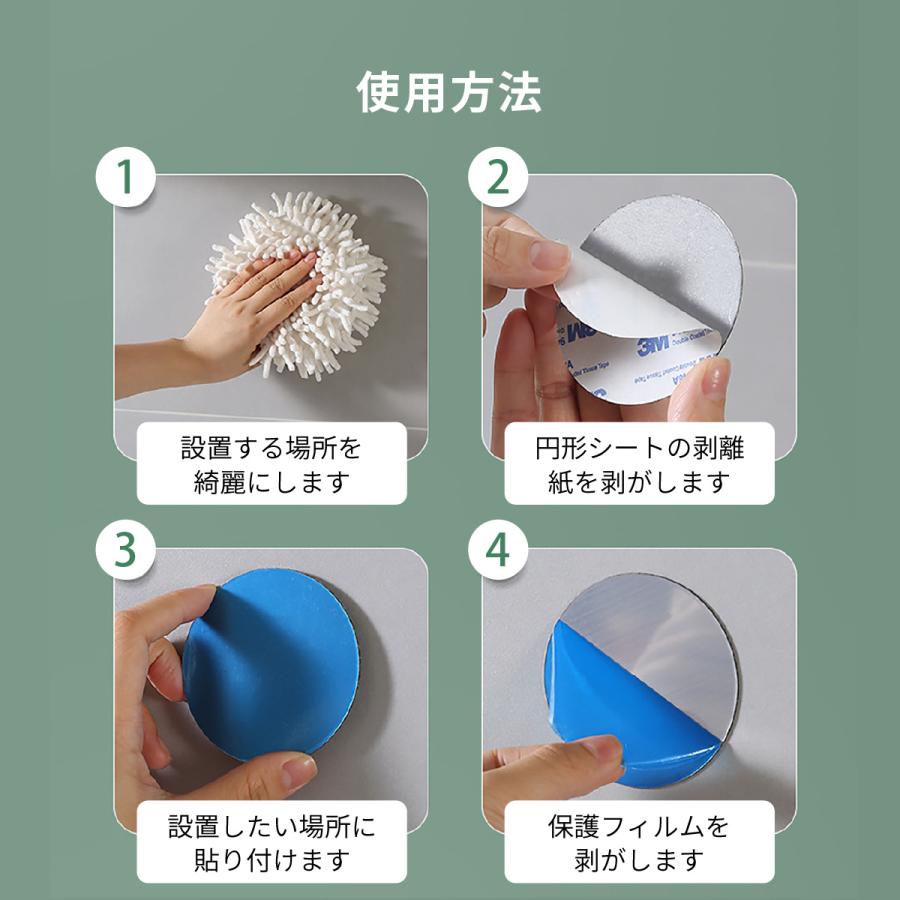 使用方法

1

設置する場所を綺麗にします

2

3M

円形シートの剥離紙を剥がします

3

設置したい場所に貼り付けます

4

保護フィルムを剥がします