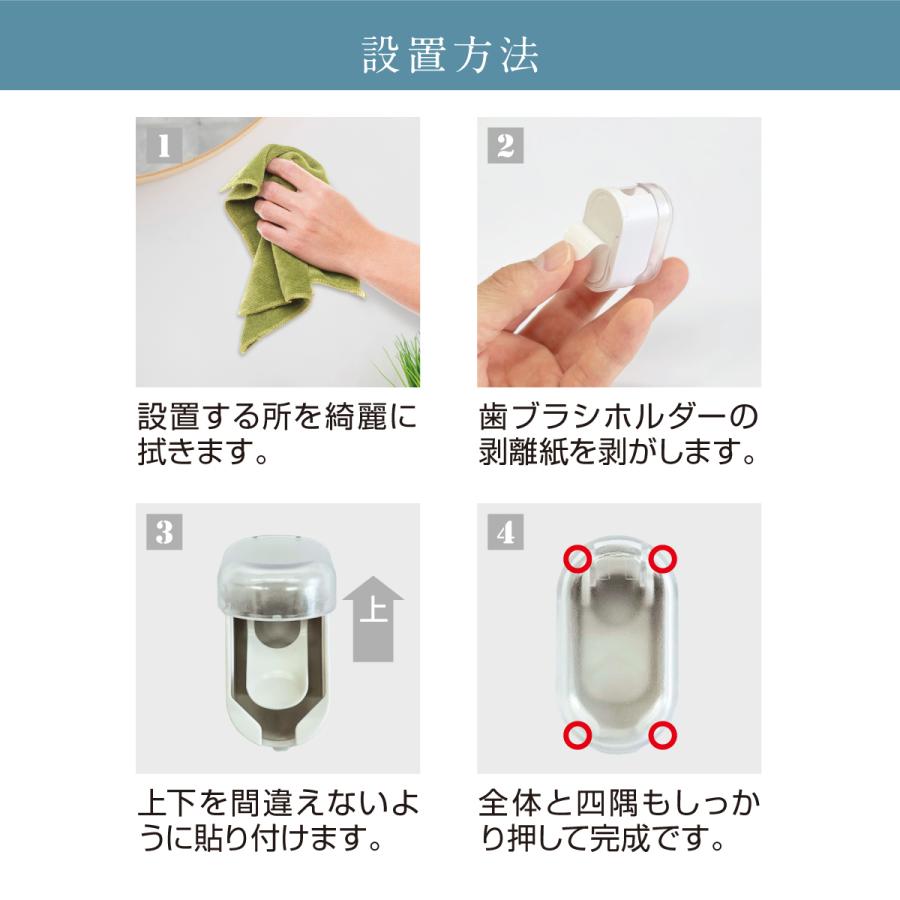 設置方法

1

設置する所を綺麗に拭きます。

2

歯ブラシホルダーの剥離紙を剥がします。

3

上

上下を間違えないように貼り付けます。

4

全体と四隅もしっかり押して完成です。