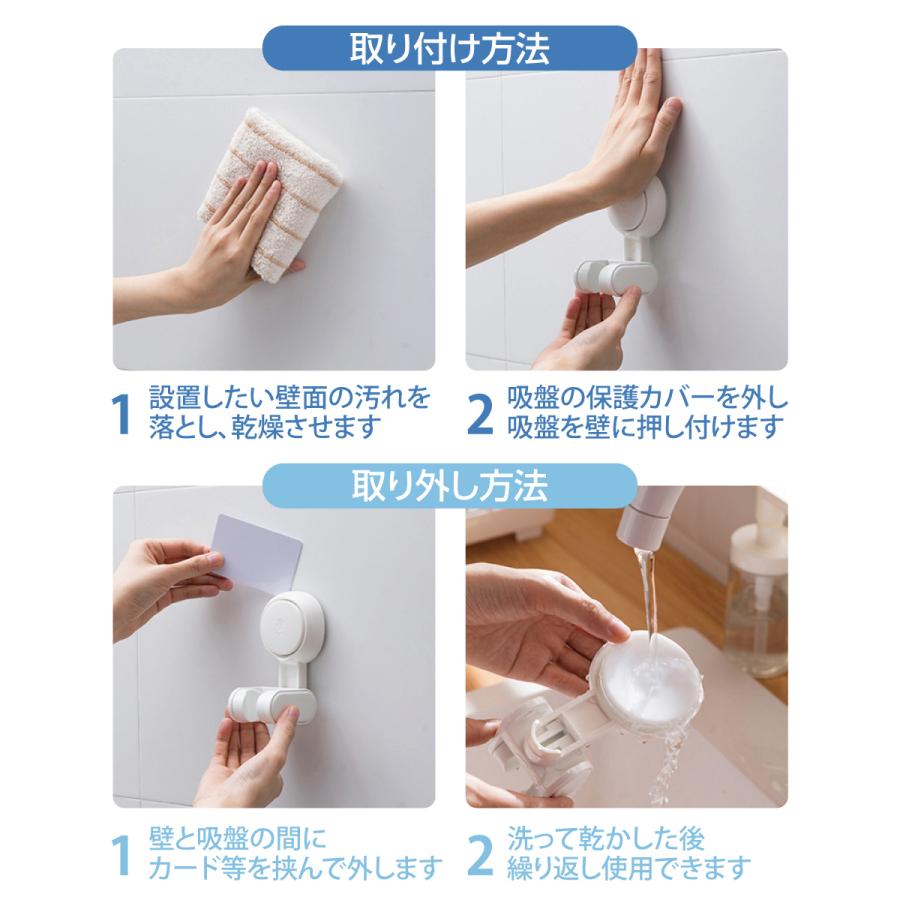 取り付け方法

1 設置したい壁面の汚れを落とし、乾燥させます

2 吸盤の保護カバーを外し吸盤を壁に押し付けます

取り外し方法

1 壁と吸盤の間にカード等を挟んで外します

2 洗って乾かした後繰り返し使用できます