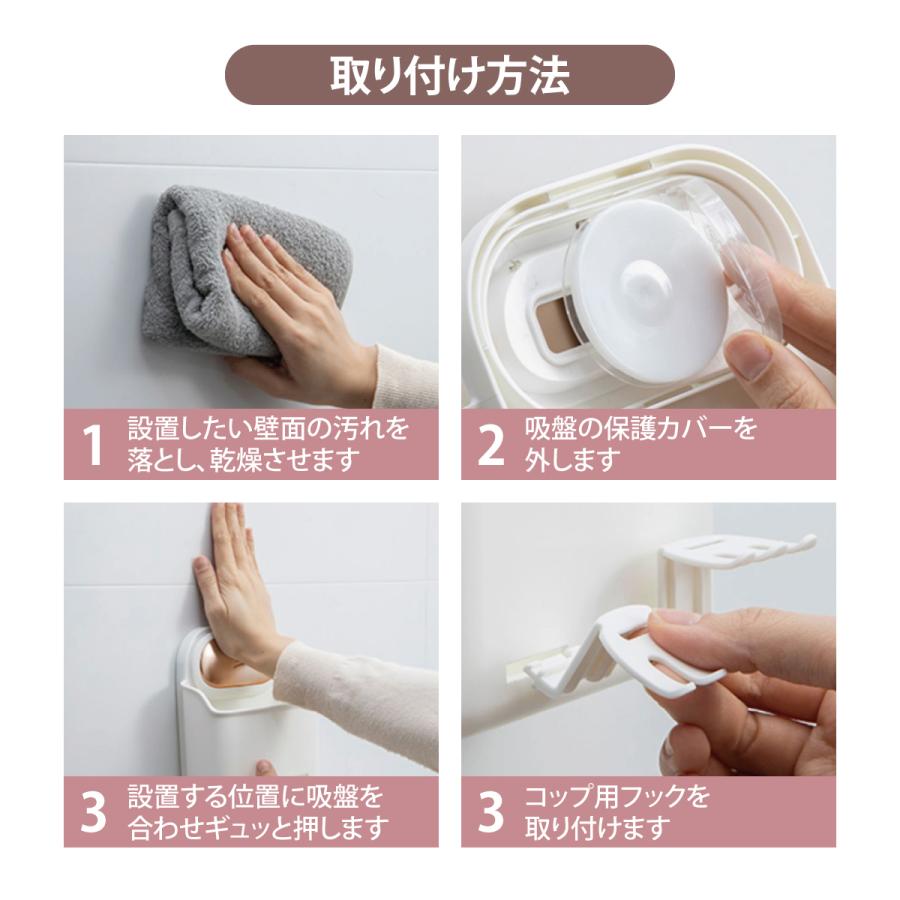 取り付け方法

1 設置したい壁面の汚れを落とし、乾燥させます

2 吸盤の保護カバーを外します

3 設置する位置に吸盤を合わせギュッと押します

3 コップ用フックを取り付けます