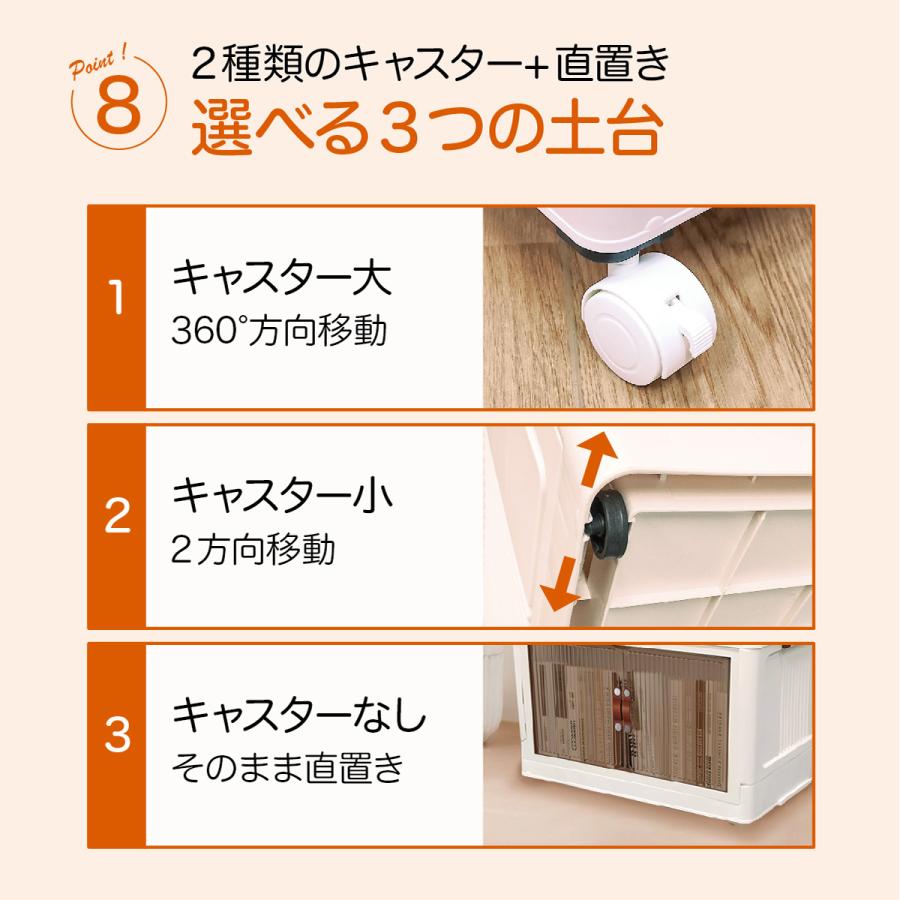 Point ! 8

2種類のキャスター+直置き
選べる3つの土台

1
キャスター大
360°方向移動

2
キャスター小
2方向移動

3
キャスターなし
そのまま直置き