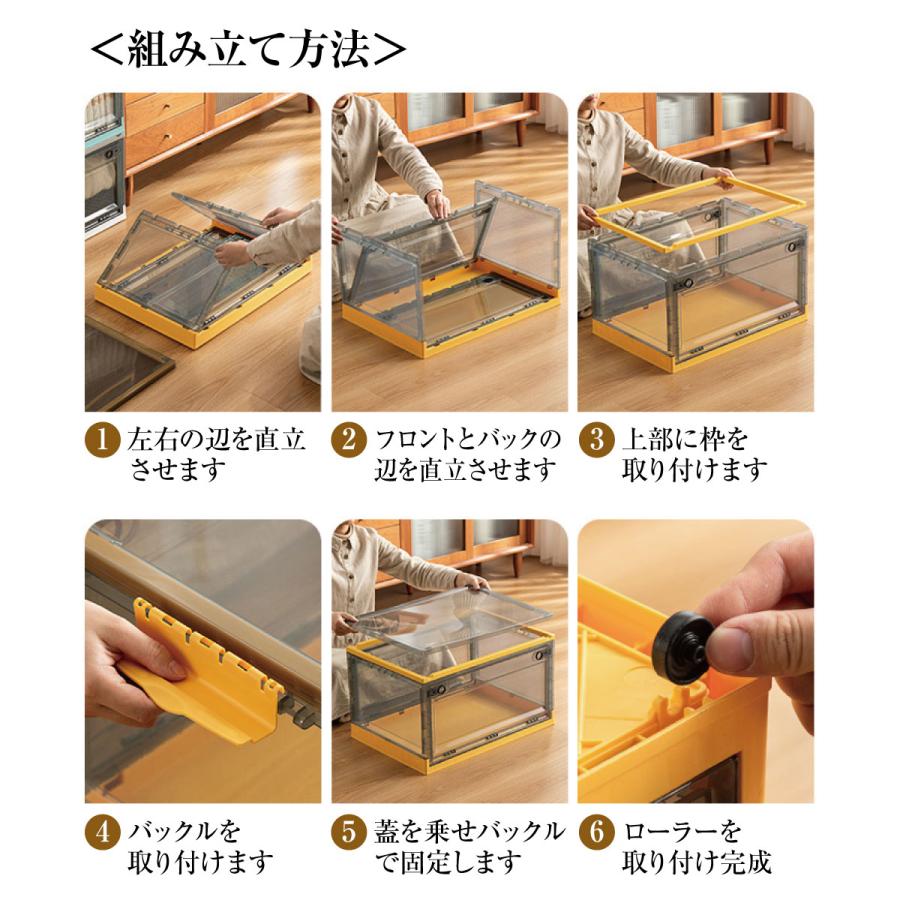 ＜組み立て方法＞

1 左右の辺を直立させます

2 フロントとバックの辺を直立させます

3 上部に枠を取り付けます

4 バックルを取り付けます

5 蓋を乗せバックルで固定します

6 ローラーを取り付け完成