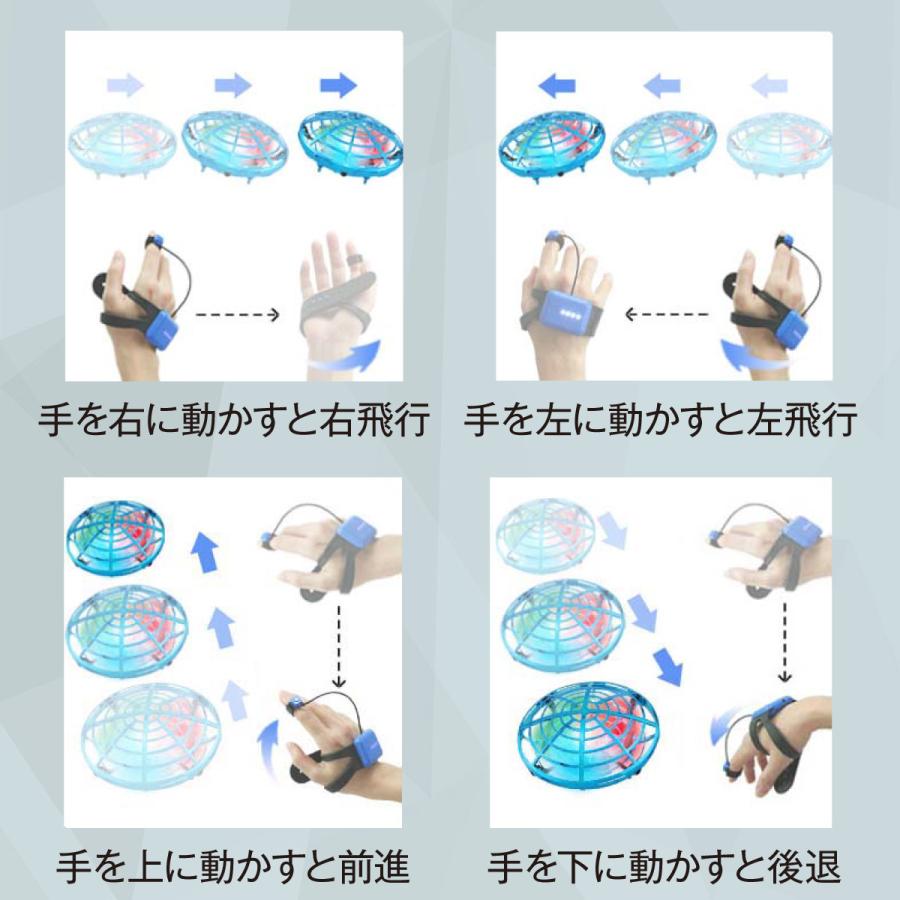 手を右に動かすと右飛行

手を左に動かすと左飛行

手を上に動かすと前進

手を下に動かすと後退