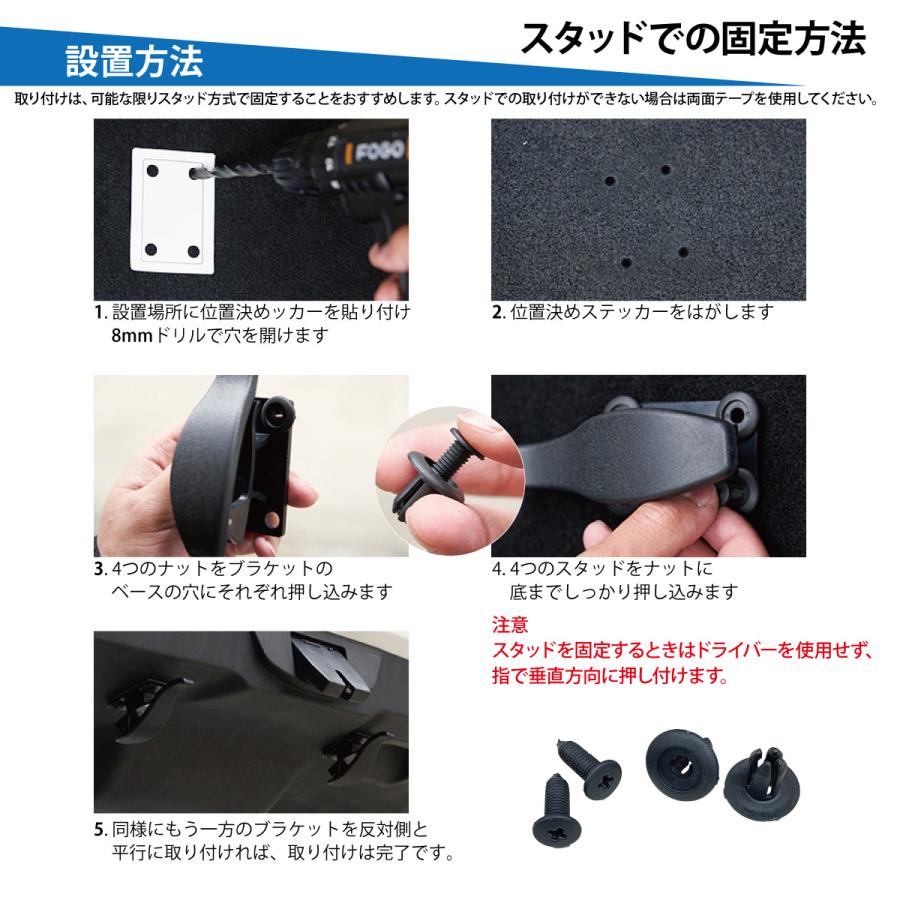 設置方法

スタッドでの固定方法

取り付けは、可能な限りスタッド方式で固定することをおすすめします。スタッドでの取り付けができない場合は両面テープを使用してください。

FOGO

1. 設置場所に位置決めッカーを貼り付け 8mmドリルで穴を開けます

2. 位置決めステッカーをはがします

3. 4つのナットをブラケットのベースの穴にそれぞれ押し込みます

4. 4つのスタッドをナットに底までしっかり押し込みます

注意
スタッドを固定するときはドライバーを使用せず、指で垂直方向に押し付けます。

5. 同様にもう一方のブラケットを反対側と平行に取り付ければ、取り付けは完了です。