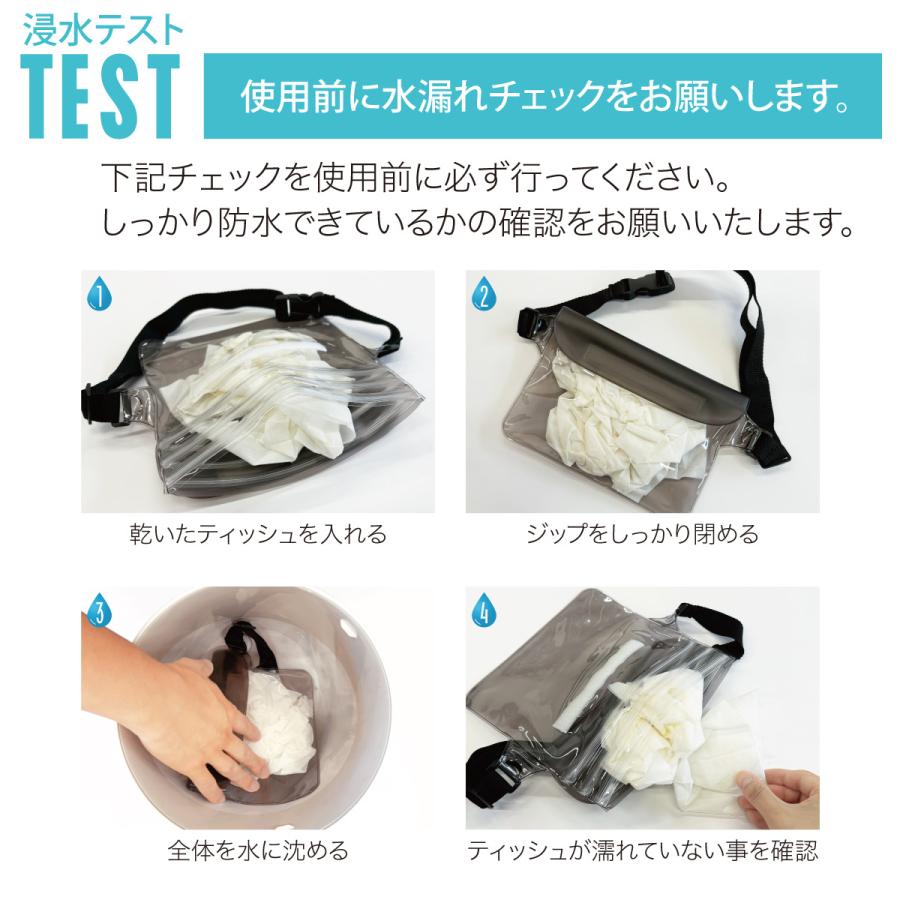 浸水テスト
TEST
使用前に水漏れチェックをお願いします。

下記チェックを使用前に必ず行ってください。
しっかり防水できているかの確認をお願いいたします。

1
乾いたティッシュを入れる

2
ジップをしっかり閉める

3
全体を水に沈める

4
ティッシュが濡れていない事を確認