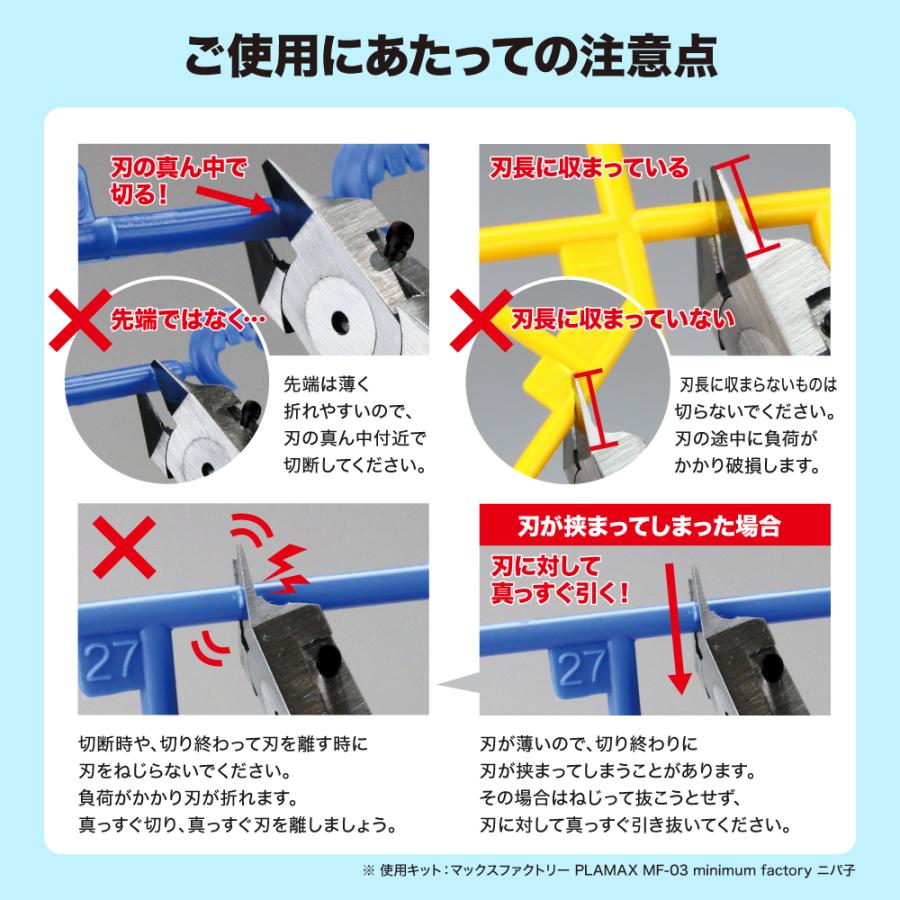 ご使用にあたっての注意点

刃の真ん中で切る！

先端ではなく…

先端は薄く折れやすいので、刃の真ん中付近で切断してください。

刃長に収まっている

刃長に収まっていない

刃長に収まらないものは切らないでください。刃の途中に負荷がかかり破損します。

27

切断時や、切り終わって刃を離す時に刃をねじらないでください。負荷がかかり刃が折れます。真っすぐ切り、真っすぐ刃を離しましょう。

刃が挟まってしまった場合

刃に対して真っすぐ引く！

27

刃が薄いので、切り終わりに刃が挟まってしまうことがあります。その場合はねじって抜こうとせず、刃に対して真っすぐ引き抜いてください。

※ 使用キット：マックスファクトリー PLAMAX MF-03 minimum factory ニパ子