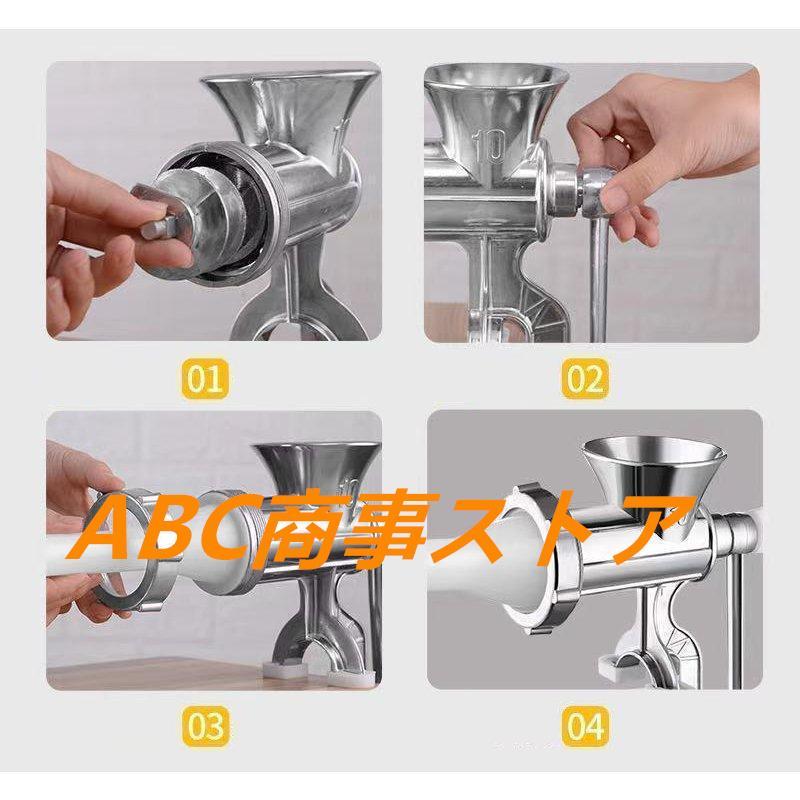 10

01

02

ABC商事ストア

03

04