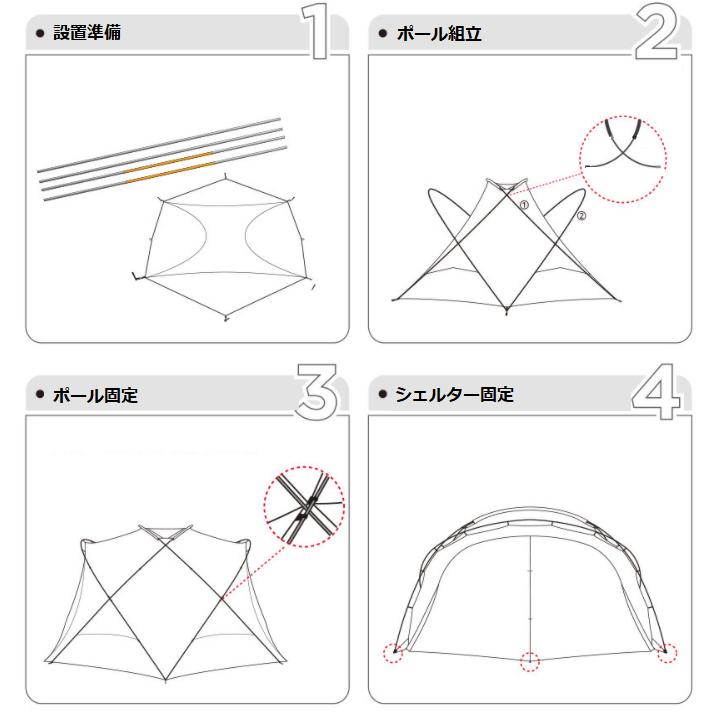 ● 設置準備 1

● ポール組立 2

①

②

● ポール固定 3

● シェルター固定 4