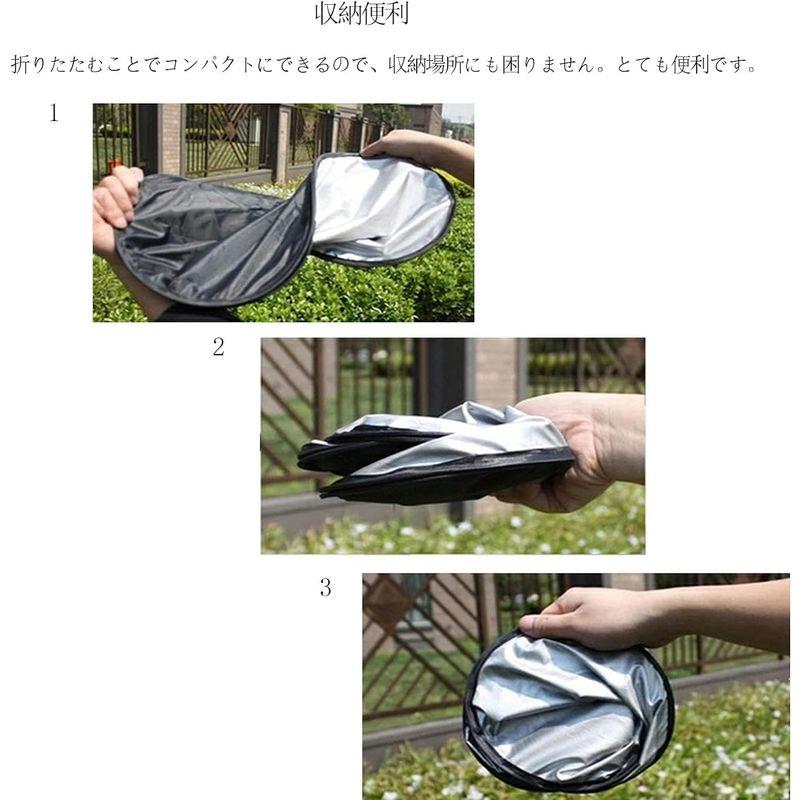 収納便利

折りたたむことでコンパクトにできるので、収納場所にも困りません。とても便利です。

1

2

3