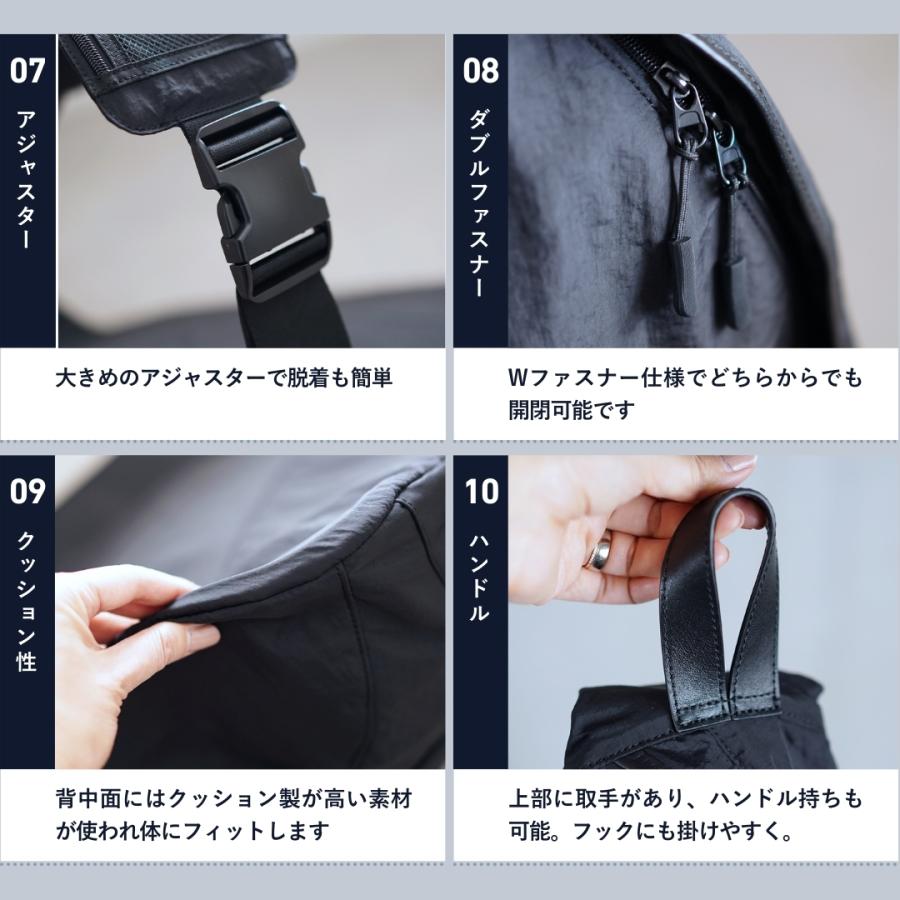 07
アジャスター

大きめのアジャスターで脱着も簡単

08
ダブルファスナー

Wファスナー仕様でどちらからでも開閉可能です

09
クッション性

背中面にはクッション製が高い素材が使われ体にフィットします

10
ハンドル

上部に取手があり、ハンドル持ちも可能。フックにも掛けやすく。