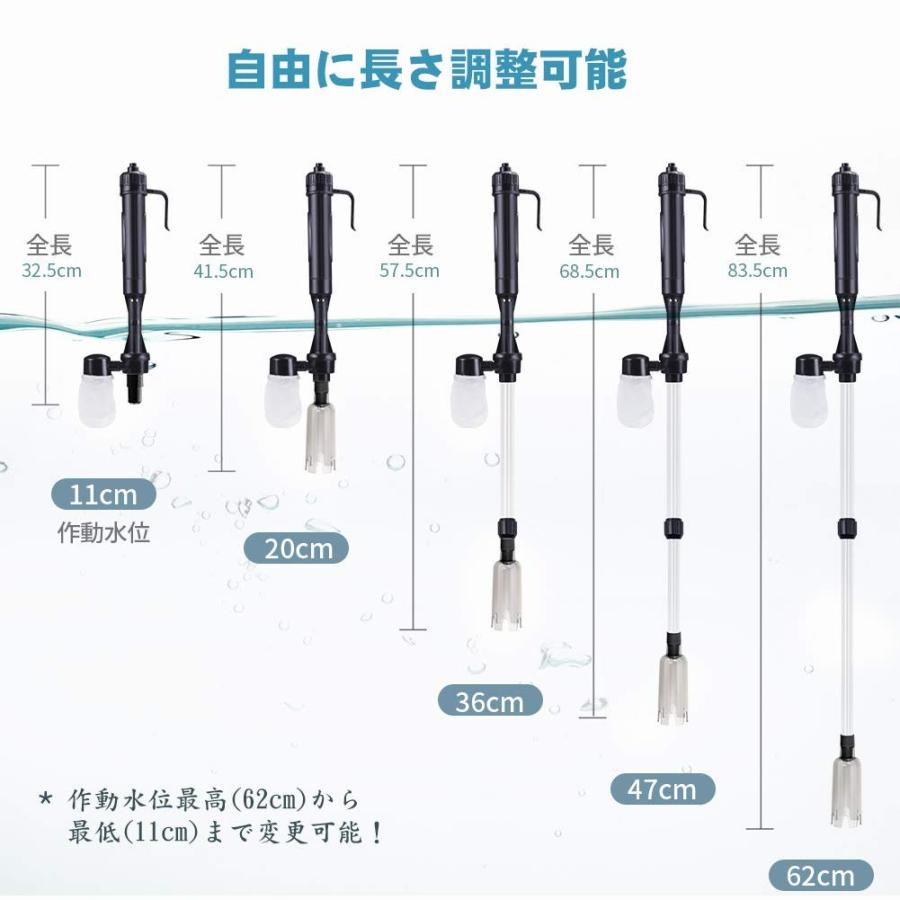 自由に長さ調整可能

全長
32.5cm

全長
41.5cm

全長
57.5cm

全長
68.5cm

全長
83.5cm

11cm
作動水位

20cm

36cm

47cm

62cm

* 作動水位最高(62cm)から最低(11cm)まで変更可能！