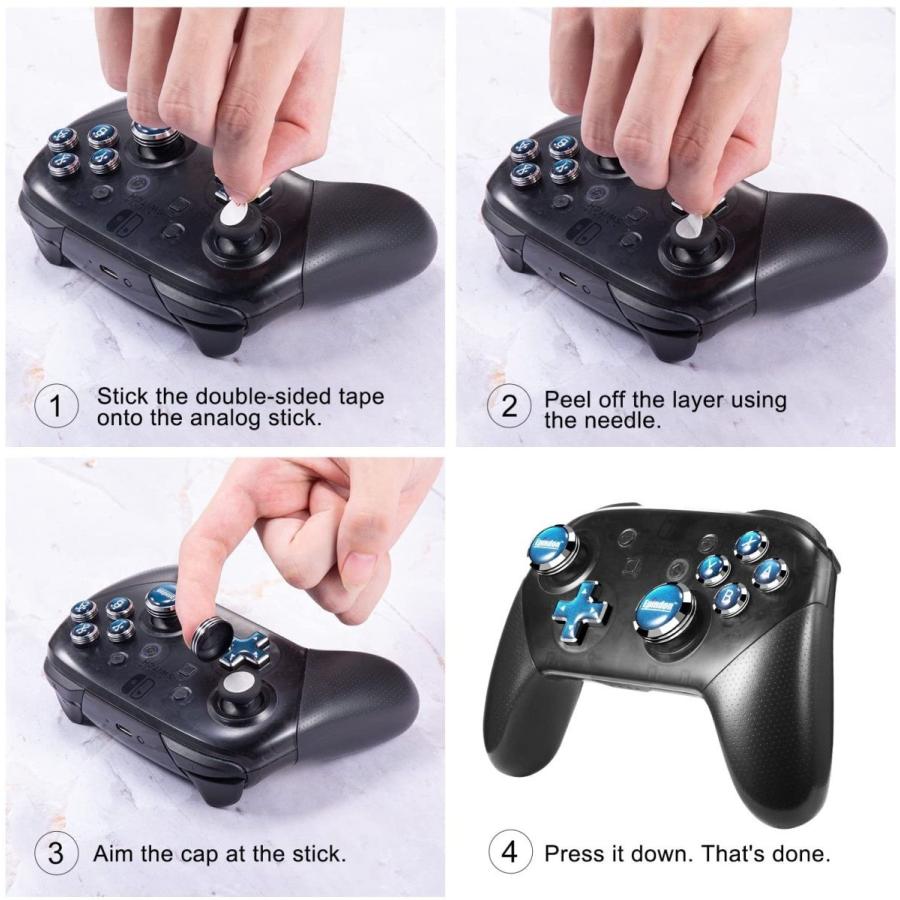 1 Stick the double-sided tape onto the analog stick.

2 Peel off the layer using the needle.

3 Aim the cap at the stick.

4 Press it down. That's done.