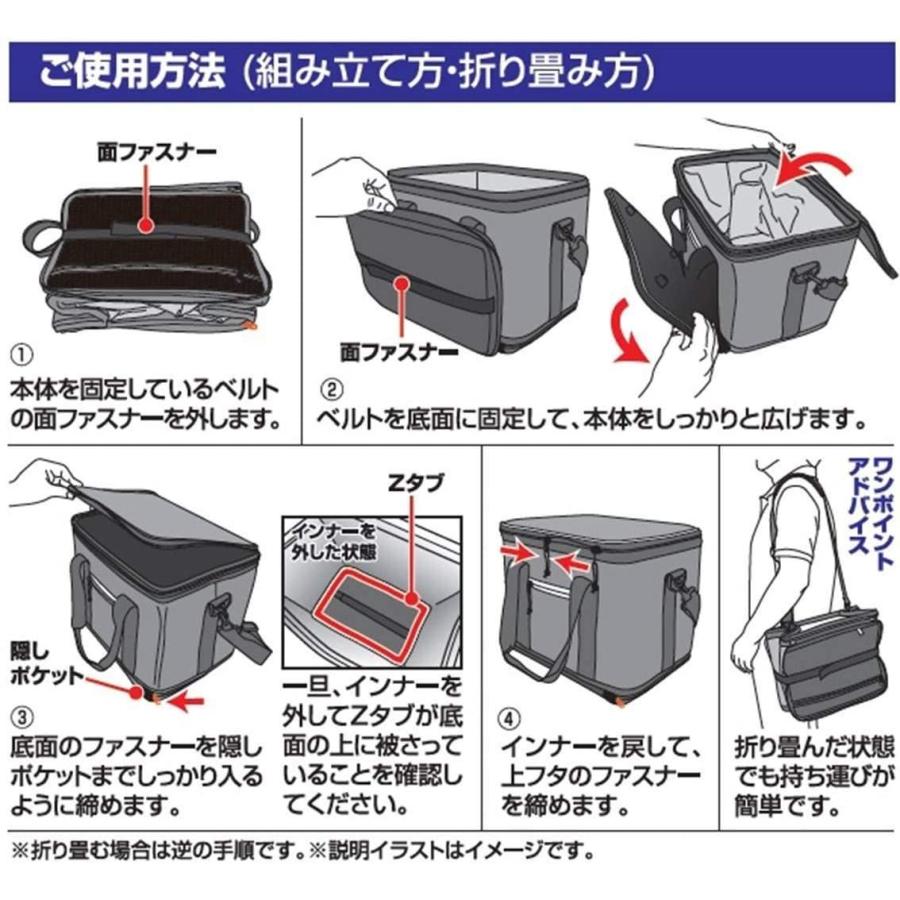 ご使用方法（組み立て方・折り畳み方）

面ファスナー

①
本体を固定しているベルトの面ファスナーを外します。

面ファスナー

②
ベルトを底面に固定して、本体をしっかりと広げます。

隠しポケット

③
底面のファスナーを隠しポケットまでしっかり入るように締めます。

Zタブ

インナーを外した状態

一旦、インナーを外してZタブが底面の上に被さっていることを確認してください。

④
インナーを戻して、上フタのファスナーを締めます。

ワンポイントアドバイス

折り畳んだ状態でも持ち運びが簡単です。

※折り畳む場合は逆の手順です。※説明イラストはイメージです。