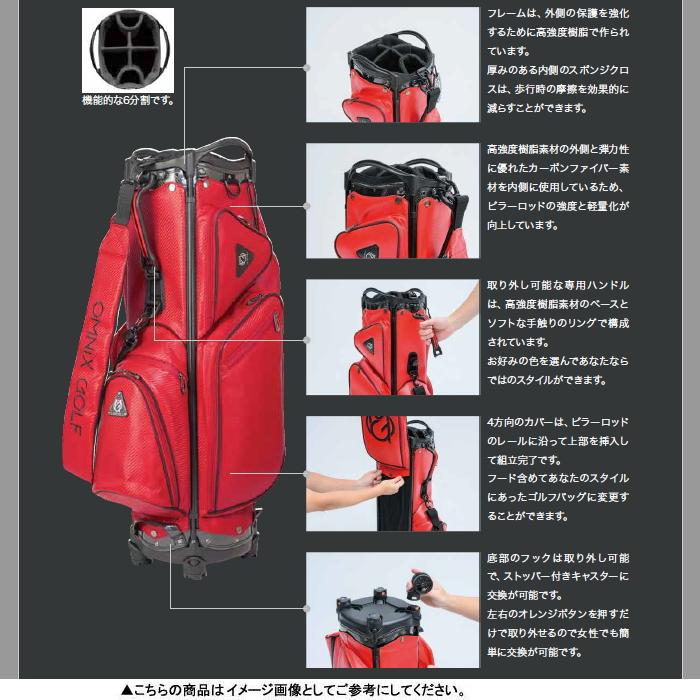 機能的な6分割です。

OMNIX GOLF

フレームは、外側の保護を強化するために高強度樹脂で作られています。
厚みのある内側のスポンジクロスは、歩行時の摩擦を効果的に減らすことができます。

高強度樹脂素材の外側と弾力性に優れたカーボンファイバー素材を内側に使用しているため、ピラーロッドの強度と軽量化が向上しています。

取り外し可能な専用ハンドルは、高強度樹脂素材のベースとソフトな手触りのリングで構成されています。
お好みの色を選んであなたならではのスタイルができます。

4方向のカバーは、ピラーロッドのレールに沿って上部を挿入して組立完了です。
フード含めてあなたのスタイルにあったゴルフバッグに変更することができます。

底部のフックは取り外し可能で、ストッパー付きキャスターに交換が可能です。
左右のオレンジボタンを押すだけで取り外せるので女性でも簡単に交換が可能です。

▲こちらの商品はイメージ画像としてご参考にしてください。