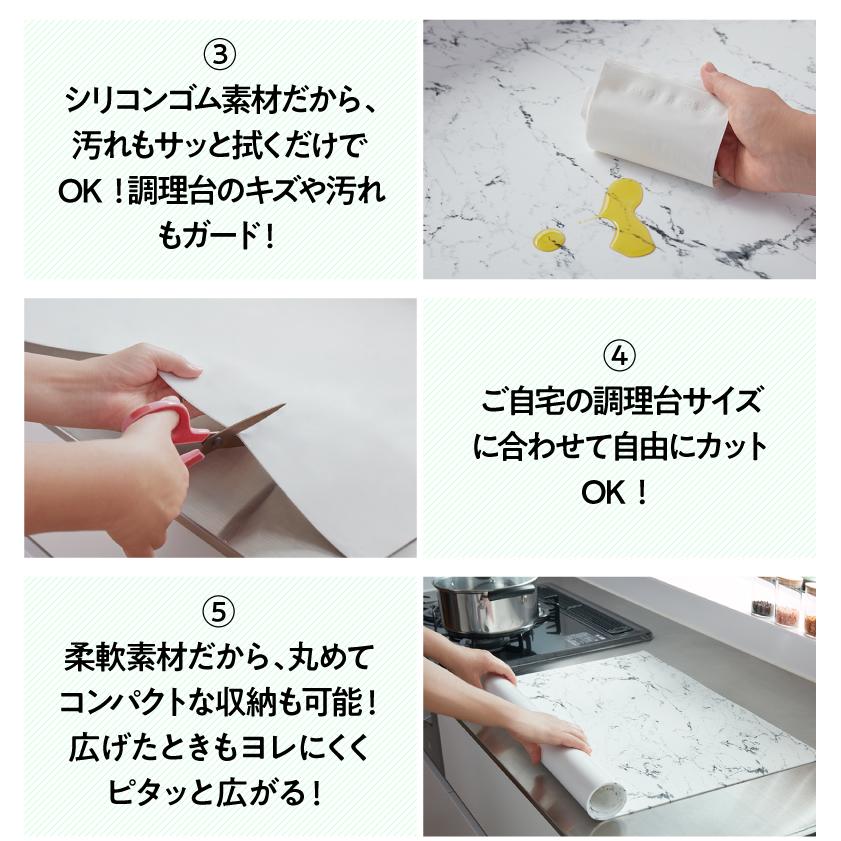 ③
シリコンゴム素材だから、汚れもサッと拭くだけでOK！調理台のキズや汚れもガード！

④
ご自宅の調理台サイズに合わせて自由にカットOK！

⑤
柔軟素材だから、丸めてコンパクトな収納も可能！広げたときもヨレにくくピタッと広がる！