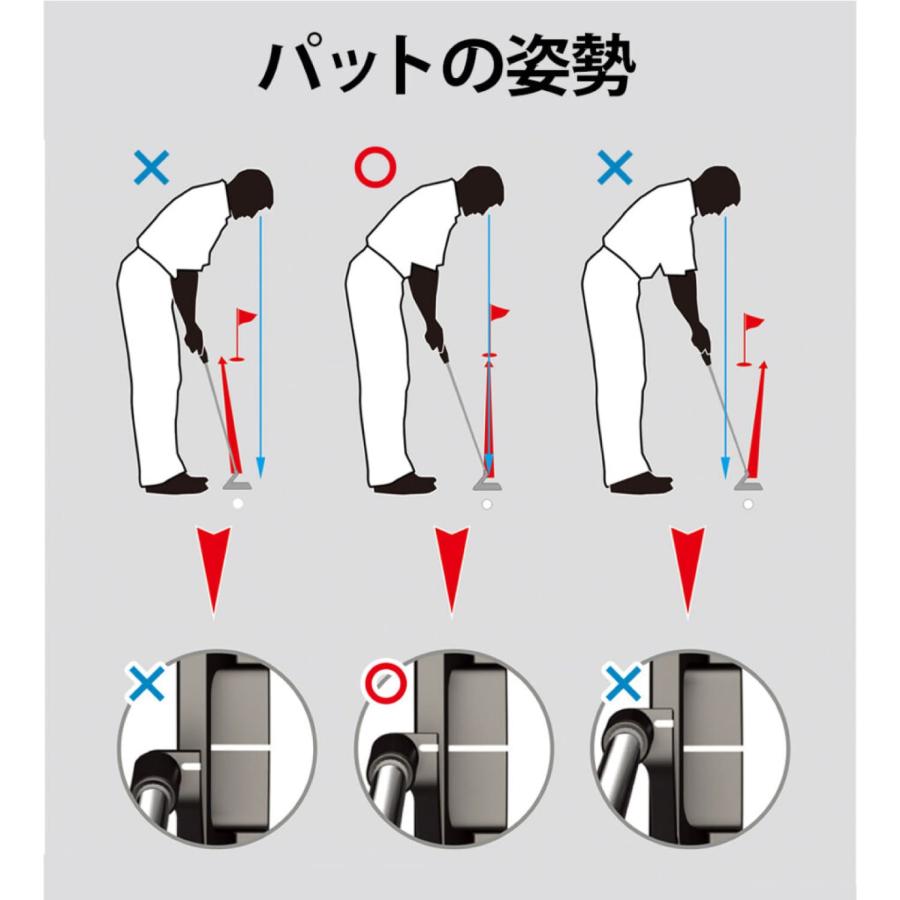 パットの姿勢

×
○
×

×
○
×