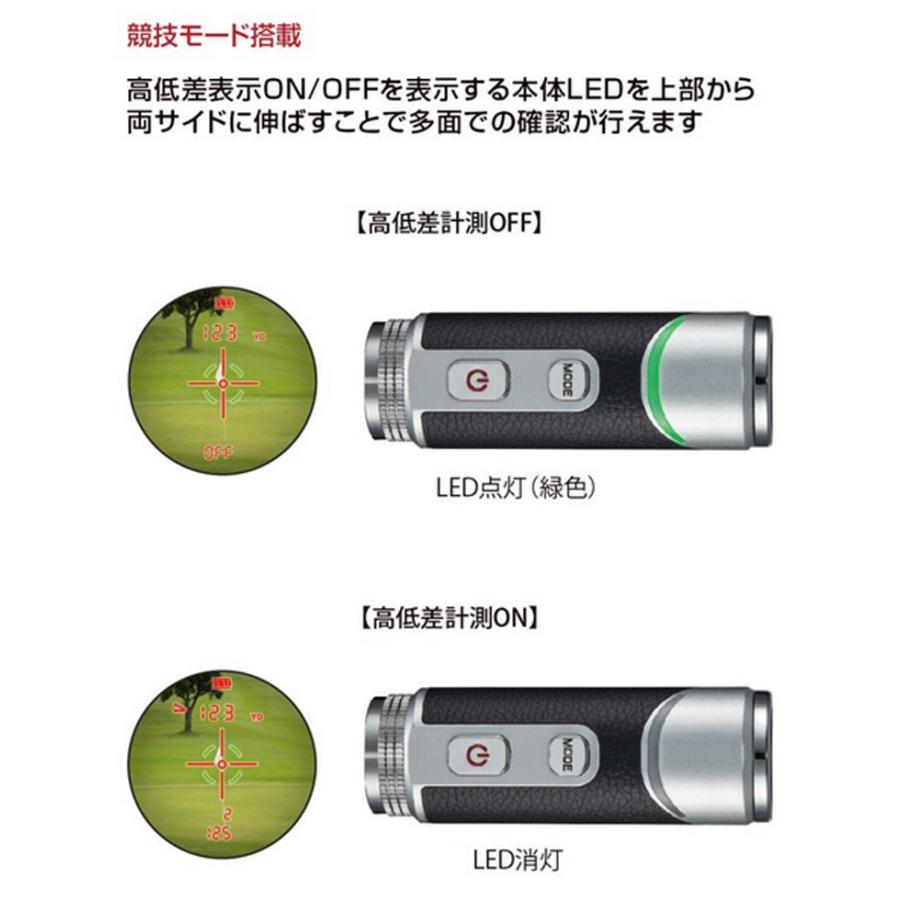 競技モード搭載

高低差表示ON/OFFを表示する本体LEDを上部から両サイドに伸ばすことで多面での確認が行えます

【高低差計測OFF】

123 YD

OFF

MODE

LED点灯（緑色）

【高低差計測ON】

123 YD

2

125

MODE

LED消灯