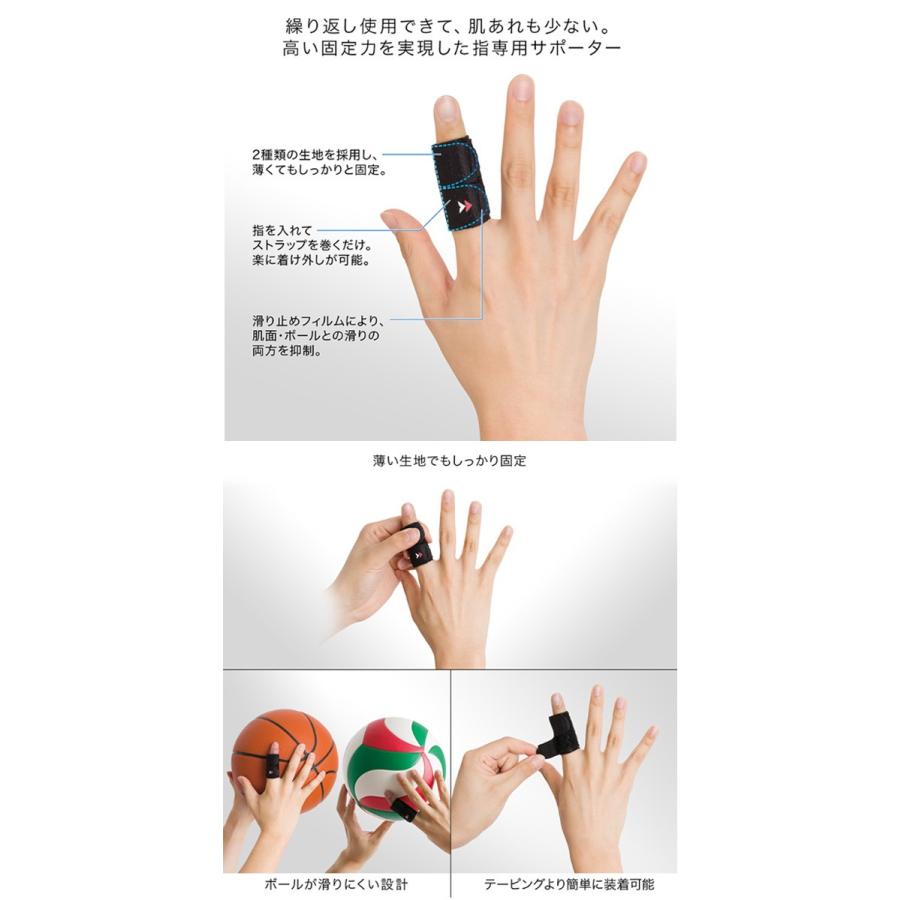 繰り返し使用できて、肌あれも少ない。
高い固定力を実現した指専用サポーター

2種類の生地を採用し、薄くてもしっかりと固定。

指を入れてストラップを巻くだけ。楽に着け外しが可能。

滑り止めフィルムにより、肌面・ボールとの滑りの両方を抑制。

薄い生地でもしっかり固定

ボールが滑りにくい設計

テーピングより簡単に装着可能