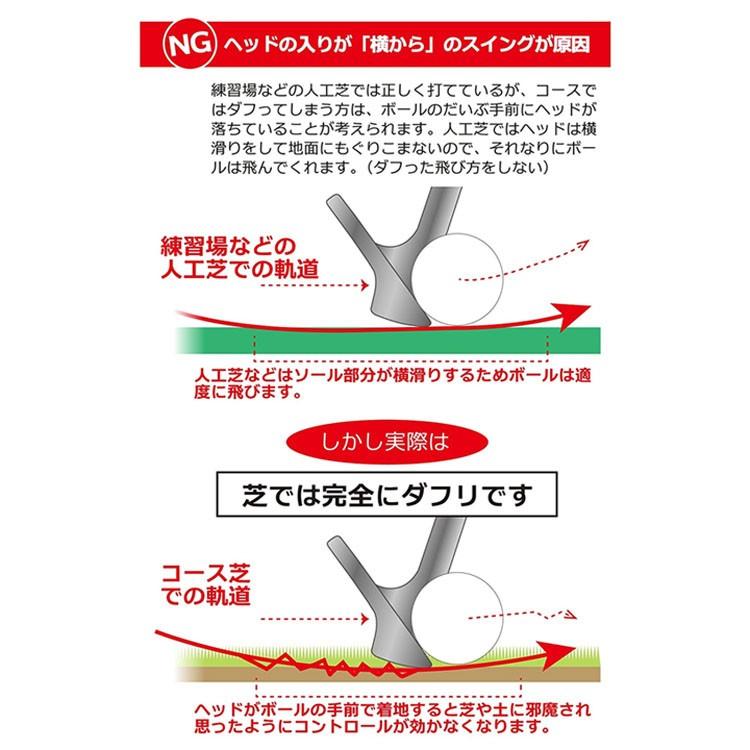 NG ヘッドの入りが「横から」のスイングが原因

練習場などの人工芝では正しく打てているが、コースではダフってしまう方は、ボールのだいぶ手前にヘッドが落ちていることが考えられます。人工芝ではヘッドは横滑りをして地面にもぐりこまないので、それなりにボールは飛んでくれます。(ダフった飛び方をしない)

練習場などの人工芝での軌道

人工芝などはソール部分が横滑りするためボールは適度に飛びます。

しかし実際は

芝では完全にダフリです

コース芝での軌道

ヘッドがボールの手前で着地すると芝や土に邪魔され思ったようにコントロールが効かなくなります。