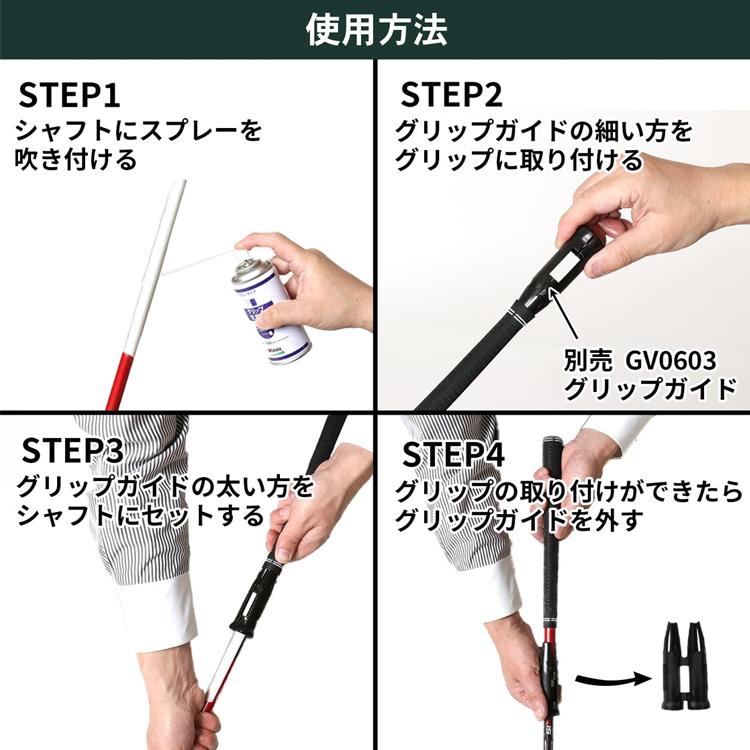 使用方法

STEP1
シャフトにスプレーを吹き付ける

STEP2
グリップガイドの細い方をグリップに取り付ける

別売 GV0603
グリップガイド

STEP3
グリップガイドの太い方をシャフトにセットする

STEP4
グリップの取り付けができたらグリップガイドを外す