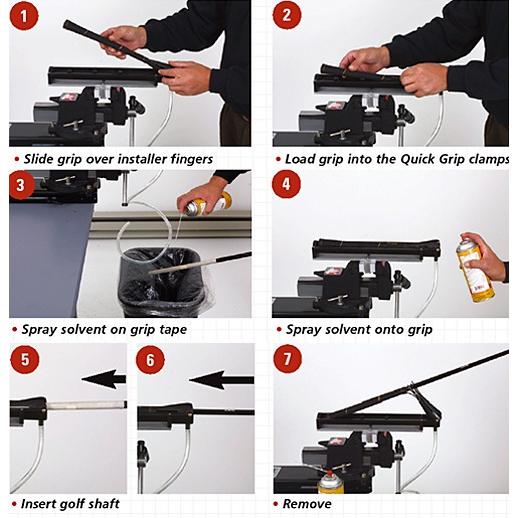 1

• Slide grip over installer fingers

2

• Load grip into the Quick Grip clamps

3

• Spray solvent on grip tape

4

• Spray solvent onto grip

5

6

• Insert golf shaft

7

• Remove