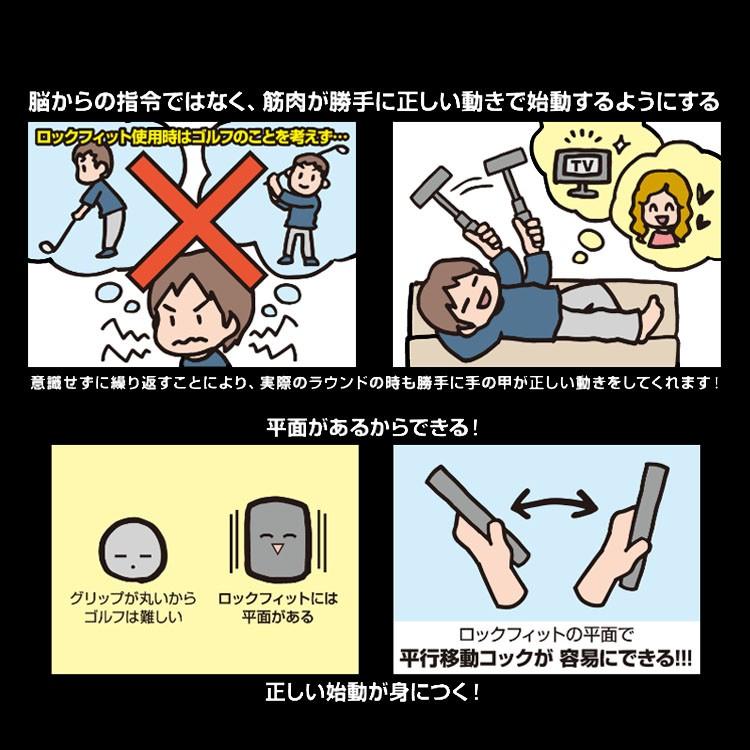 脳からの指令ではなく、筋肉が勝手に正しい動きで始動するようにする

ロックフィット使用時はゴルフのことを考えず…

TV

意識せずに繰り返すことにより、実際のラウンドの時も勝手に手の甲が正しい動きをしてくれます！

平面があるからできる！

グリップが丸いから
ゴルフは難しい

ロックフィットには
平面がある

ロックフィットの平面で
平行移動コックが 容易にできる!!!

正しい始動が身につく！