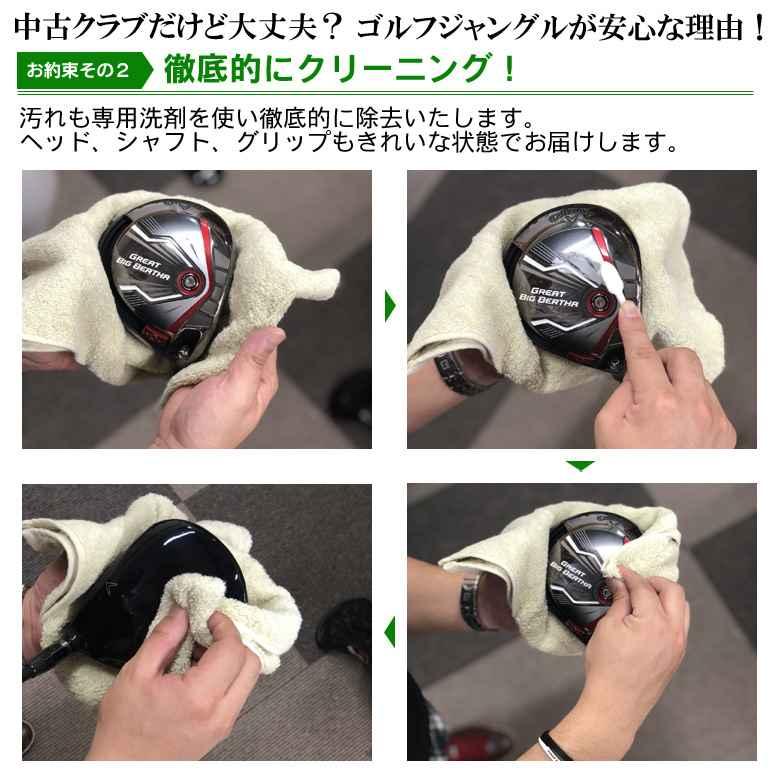 中古クラブだけど大丈夫？ ゴルフジャングルが安心な理由！

お約束その２ 徹底的にクリーニング！

汚れも専用洗剤を使い徹底的に除去いたします。
ヘッド、シャフト、グリップもきれいな状態でお届けします。

GREAT BIG BERTHA

GREAT BIG BERTHA

GREAT BIG BERTHA