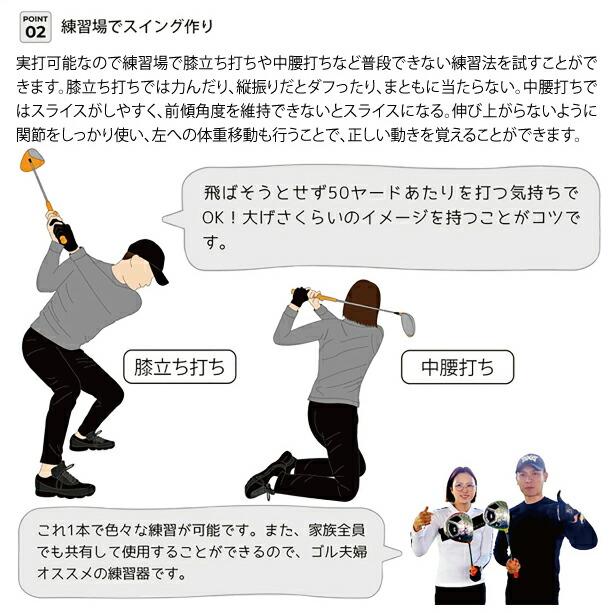 POINT 02 練習場でスイング作り

実打可能なので練習場で膝立ち打ちや中腰打ちなど普段できない練習法を試すことができます。膝立ち打ちでは力んだり、縦振りだとダフったり、まともに当たらない。中腰打ちではスライスがしやすく、前傾角度を維持できないとスライスになる。伸び上がらないように関節をしっかり使い、左への体重移動も行うことで、正しい動きを覚えることができます。

飛ばそうとせず50ヤードあたりを打つ気持ちでOK！大げさくらいのイメージを持つことがコツです。

膝立ち打ち

中腰打ち

これ1本で色々な練習が可能です。また、家族全員でも共有して使用することができるので、ゴル夫婦オススメの練習器です。