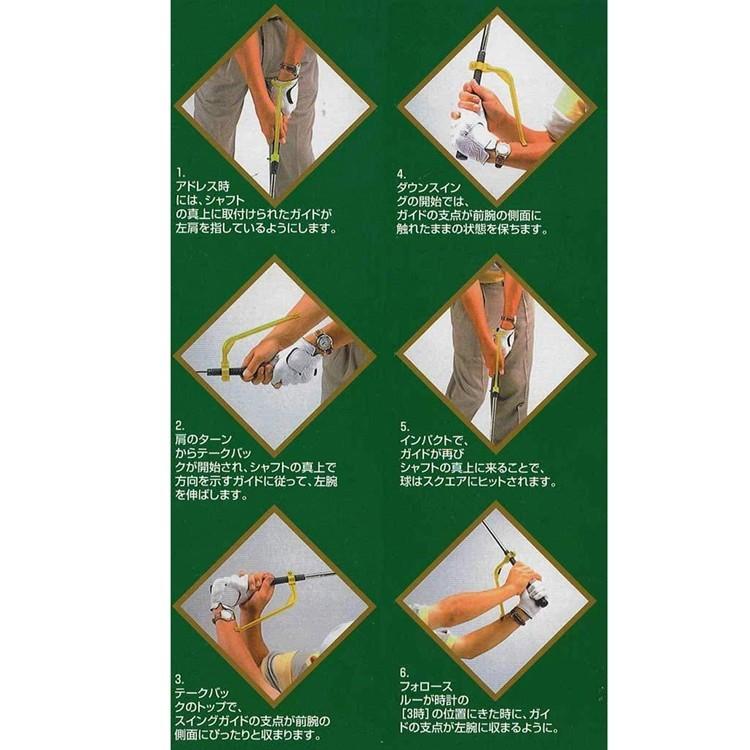 1.
アドレス時には、シャフトの真上に取付けられたガイドが左肩を指しているようにします。

2.
肩のターンからテークバックが開始され、シャフトの真上で方向を示すガイドに従って、左腕を伸ばします。

3.
テークバックのトップで、スイングガイドの支点が前腕の側面にぴったりと収まります。

4.
ダウンスイングの開始では、ガイドの支点が前腕の側面に触れたままの状態を保ちます。

5.
インパクトで、ガイドが再びシャフトの真上に来ることで、球はスクエアにヒットされます。

6.
フォロースルーが時計の［3時］の位置にきた時に、ガイドの支点が左腕に収まるように。