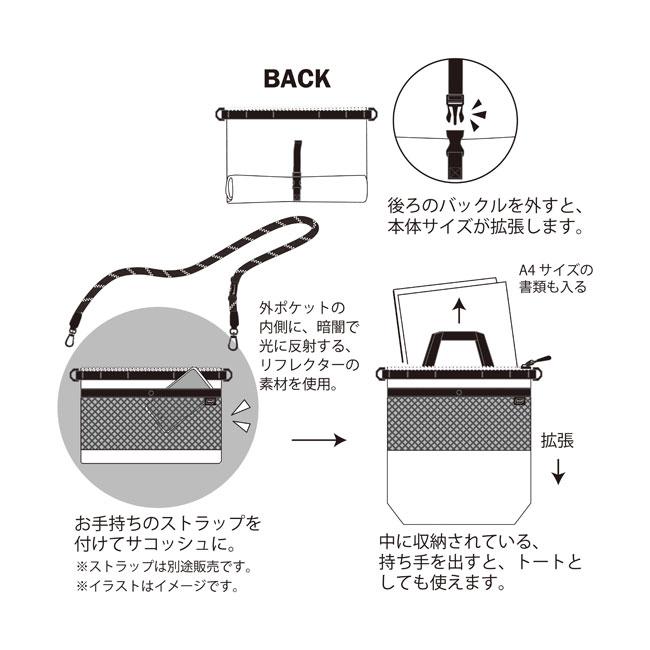 BACK

後ろのバックルを外すと、本体サイズが拡張します。

A4 サイズの書類も入る

外ポケットの内側に、暗闇で光に反射する、リフレクターの素材を使用。

拡張

お手持ちのストラップを付けてサコッシュに。
※ストラップは別途販売です。
※イラストはイメージです。

中に収納されている、持ち手を出すと、トートとしても使えます。