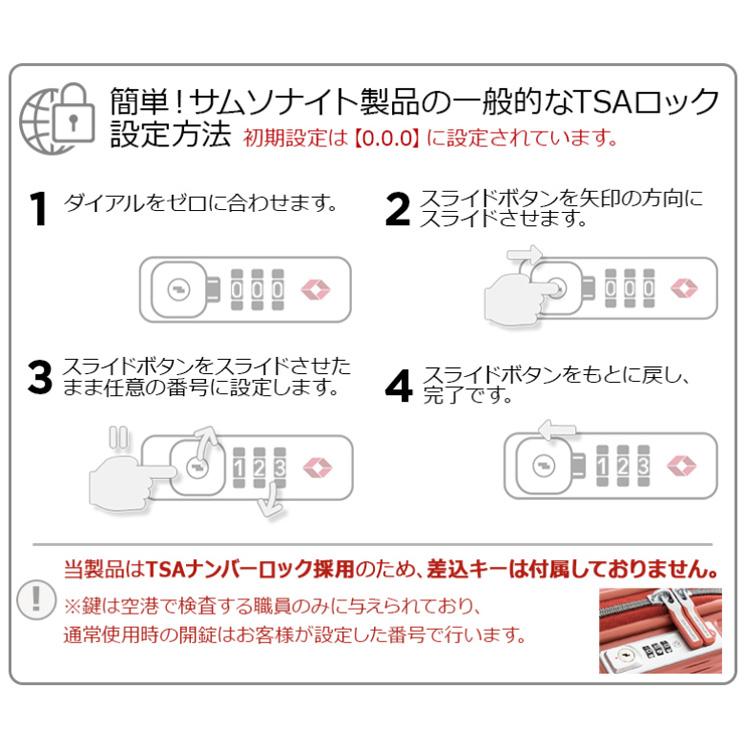 簡単！サムソナイト製品の一般的なTSAロック設定方法 初期設定は【0.0.0】に設定されています。

1 ダイアルをゼロに合わせます。

000

2 スライドボタンを矢印の方向にスライドさせます。

000

3 スライドボタンをスライドさせたまま任意の番号に設定します。

123

4 スライドボタンをもとに戻し、完了です。

123

当製品はTSAナンバーロック採用のため、差込キーは付属しておりません。

※鍵は空港で検査する職員のみに与えられており、通常使用時の開錠はお客様が設定した番号で行います。