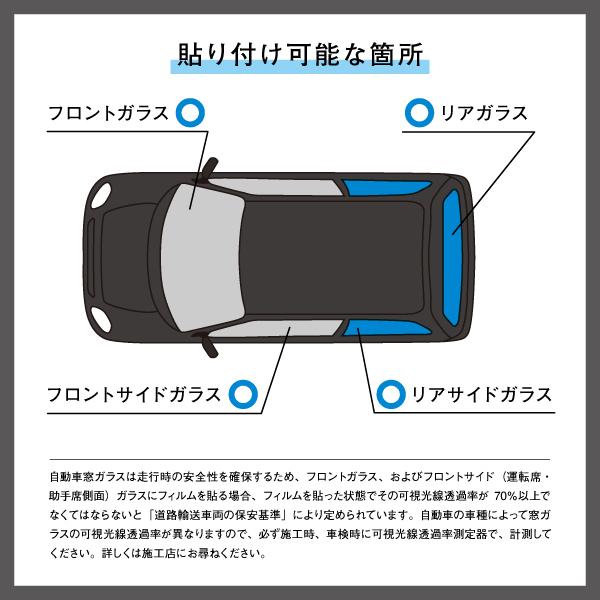 貼り付け可能な箇所

フロントガラス ○

○ リアガラス

フロントサイドガラス ○

○ リアサイドガラス

自動車窓ガラスは走行時の安全性を確保するため、フロントガラス、およびフロントサイド（運転席・助手席側面）ガラスにフィルムを貼る場合、フィルムを貼った状態でその可視光線透過率が 70%以上でなくてはならないと「道路輸送車両の保安基準」により定められています。自動車の車種によって窓ガラスの可視光線透過率が異なりますので、必ず施工時、車検時に可視光線透過率測定器で、計測してください。詳しくは施工店にお尋ねください。