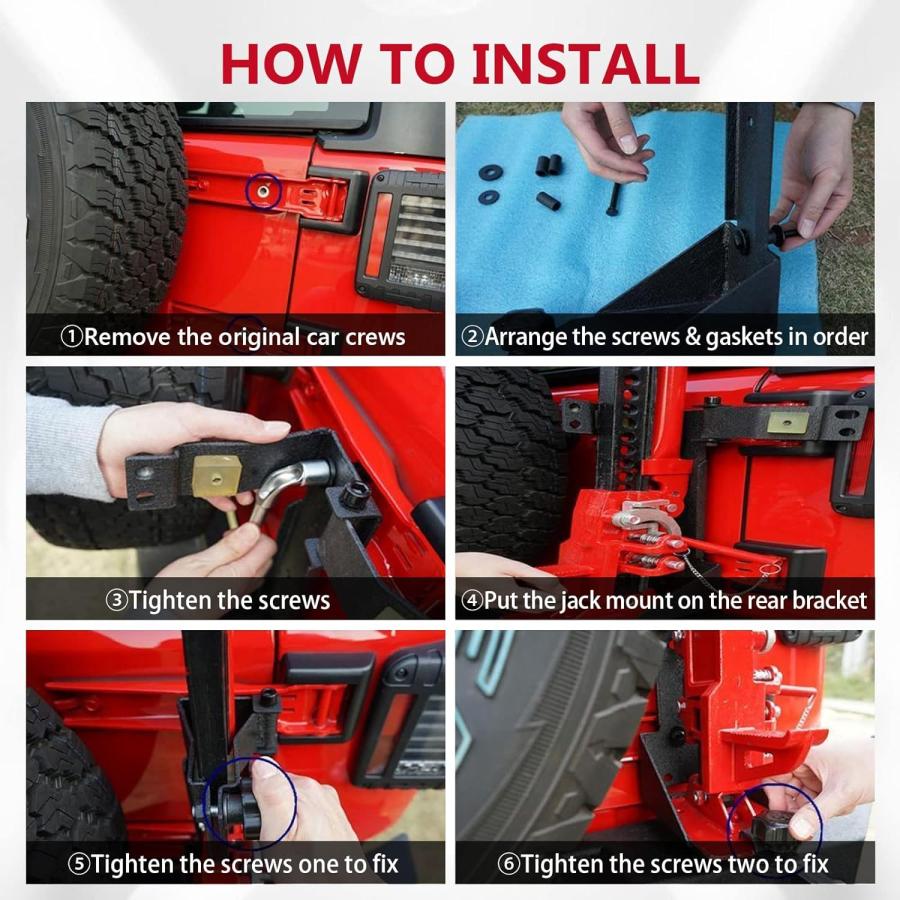 HOW TO INSTALL

①Remove the original car crews

②Arrange the screws & gaskets in order

③Tighten the screws

④Put the jack mount on the rear bracket

⑤Tighten the screws one to fix

⑥Tighten the screws two to fix