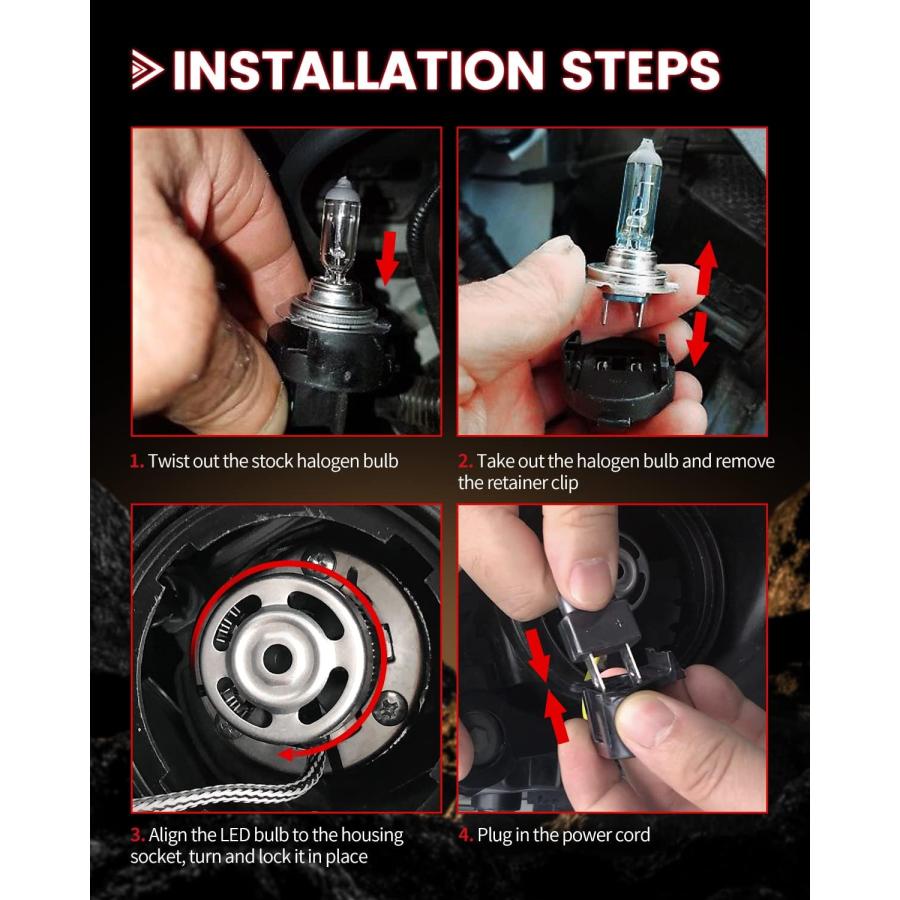 INSTALLATION STEPS

1. Twist out the stock halogen bulb

2. Take out the halogen bulb and remove the retainer clip

3. Align the LED bulb to the housing socket, turn and lock it in place

4. Plug in the power cord