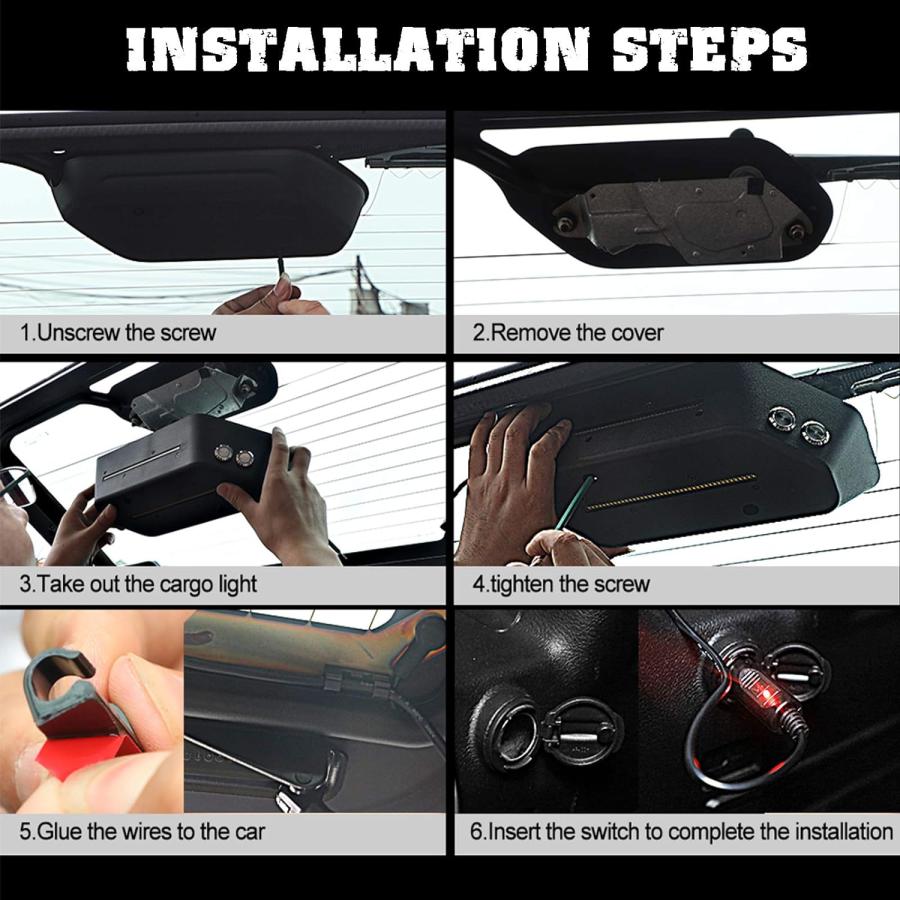 INSTALLATION STEPS

1.Unscrew the screw

2.Remove the cover

3.Take out the cargo light

4.tighten the screw

5.Glue the wires to the car

6.Insert the switch to complete the installation