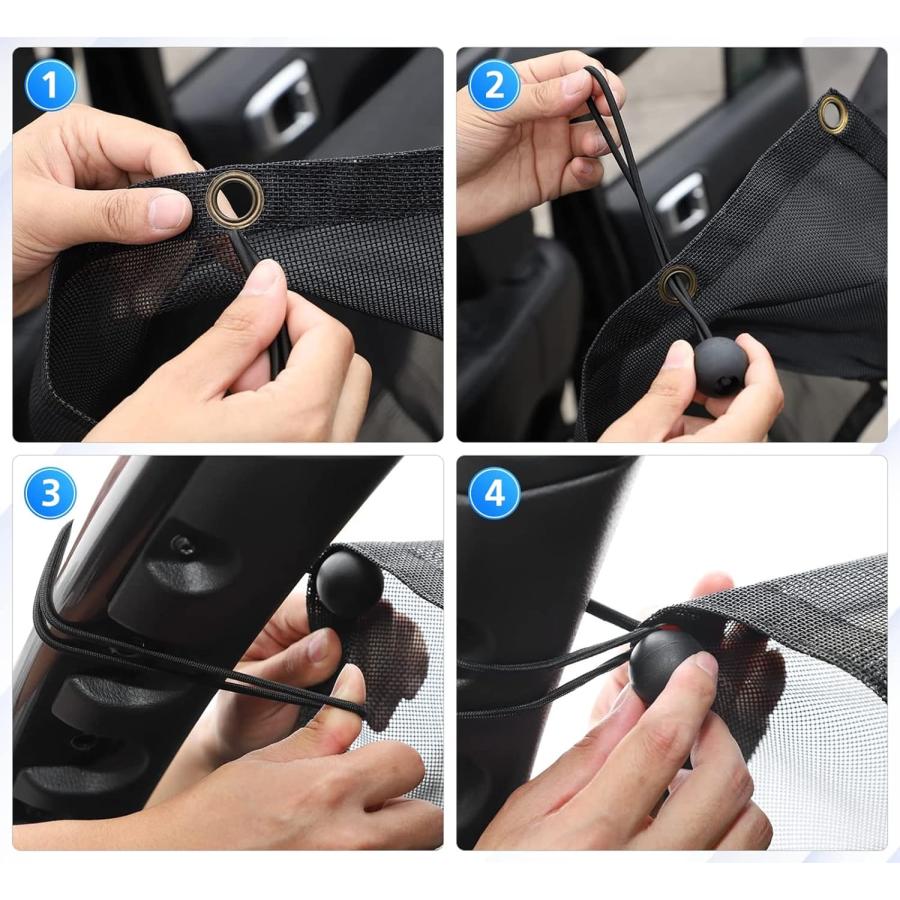 1

2

3

4