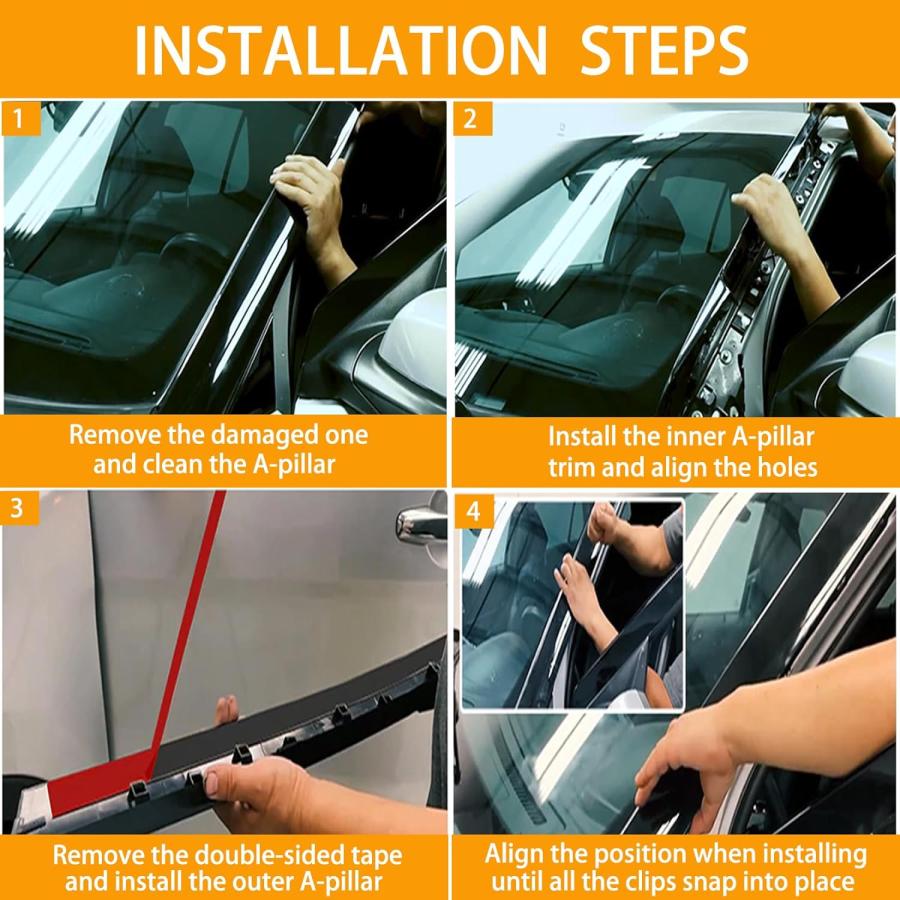 INSTALLATION STEPS

1

Remove the damaged one and clean the A-pillar

2

Install the inner A-pillar trim and align the holes

3

Remove the double-sided tape and install the outer A-pillar

4

Align the position when installing until all the clips snap into place