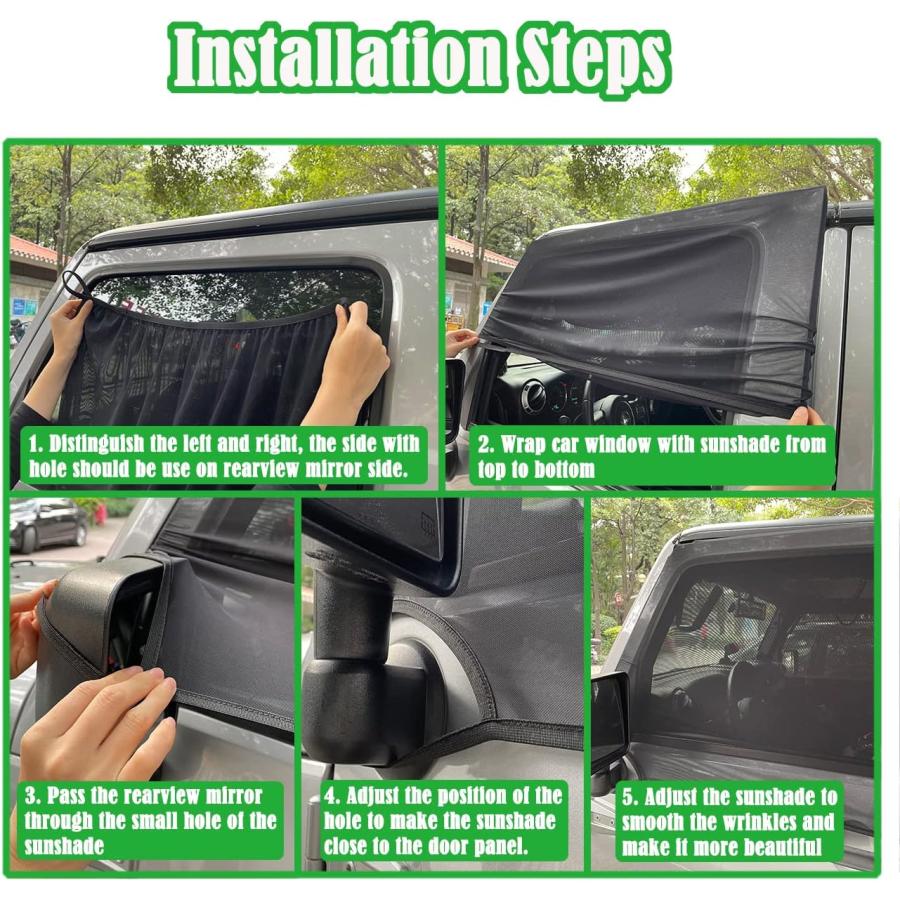 Installation Steps

1. Distinguish the left and right, the side with hole should be use on rearview mirror side.

2. Wrap car window with sunshade from top to bottom

3. Pass the rearview mirror through the small hole of the sunshade

4. Adjust the position of the hole to make the sunshade close to the door panel.

5. Adjust the sunshade to smooth the wrinkles and make it more beautiful